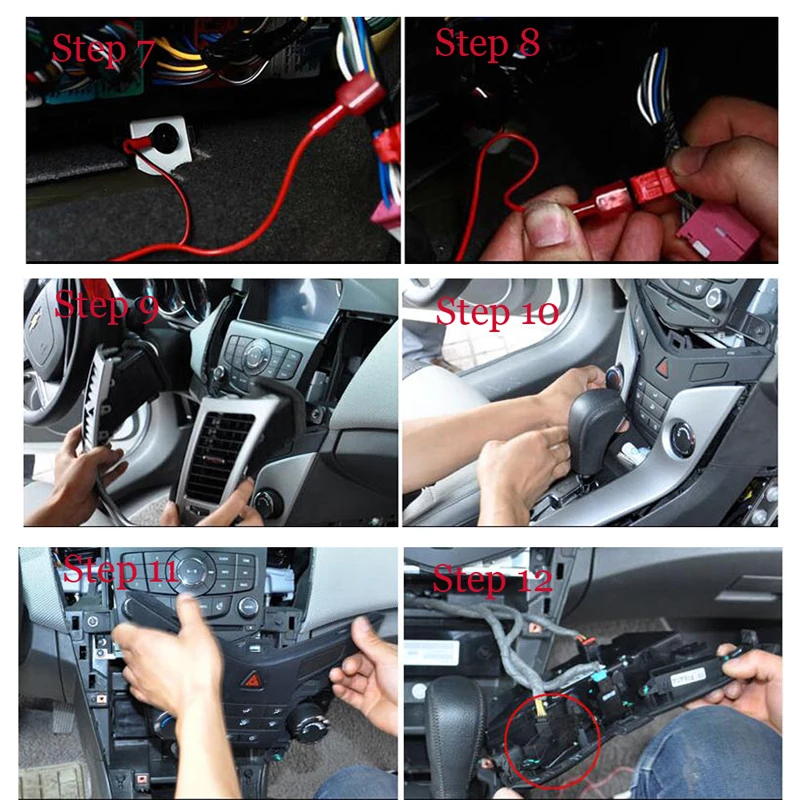 Step 7

Step 8

Step 9

Step 10

Step 11

Step 12