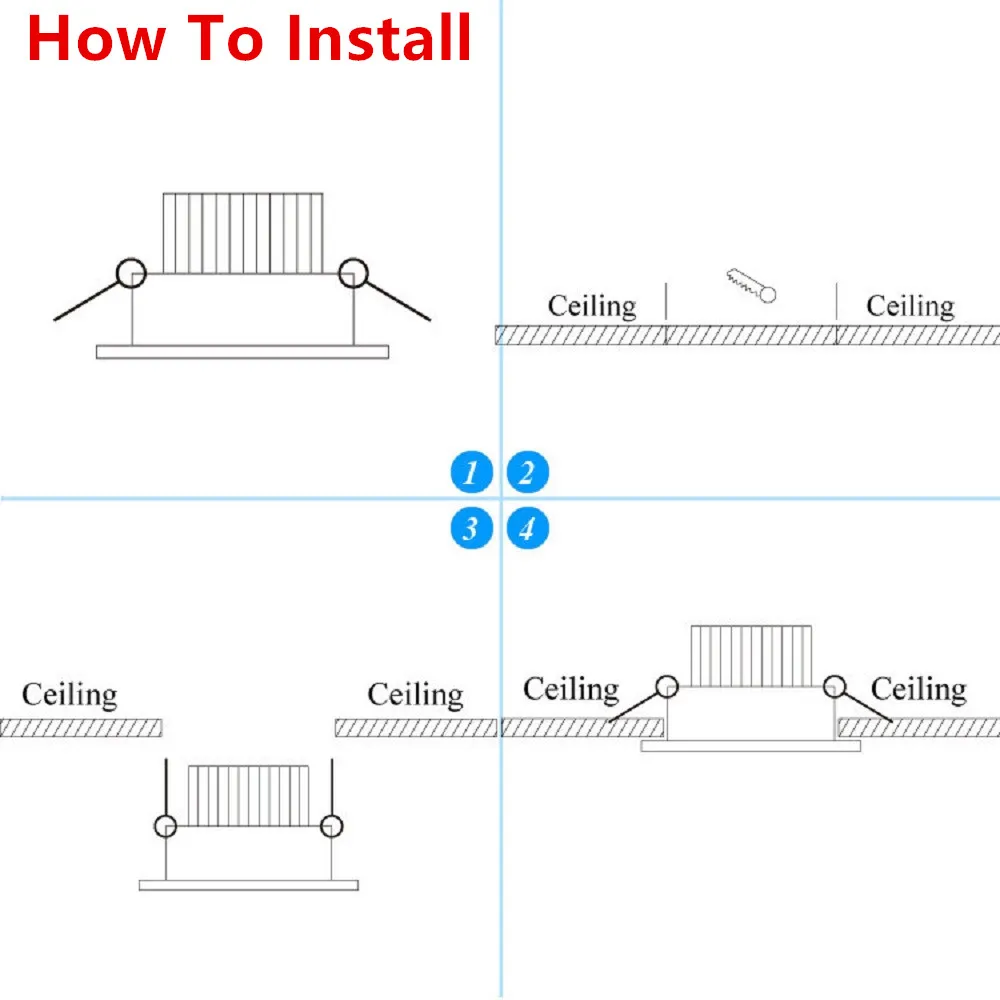 How To Install

Ceiling

Ceiling

1

2

3

4

Ceiling

Ceiling

Ceiling

Ceiling