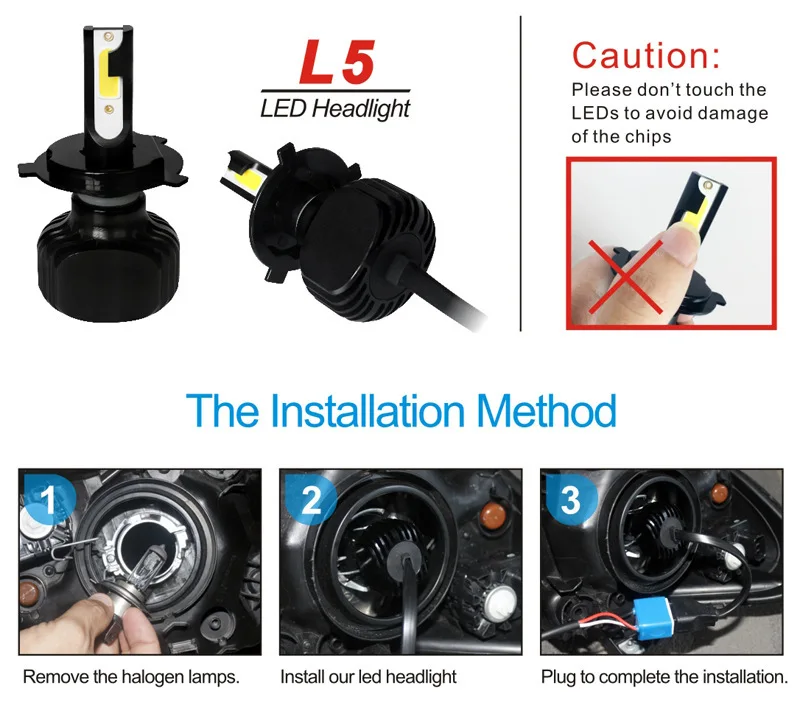 L5
LED Headlight

Caution:
Please don't touch the LEDs to avoid damage of the chips

The Installation Method

1
Remove the halogen lamps.

2
Install our led headlight

3
Plug to complete the installation.