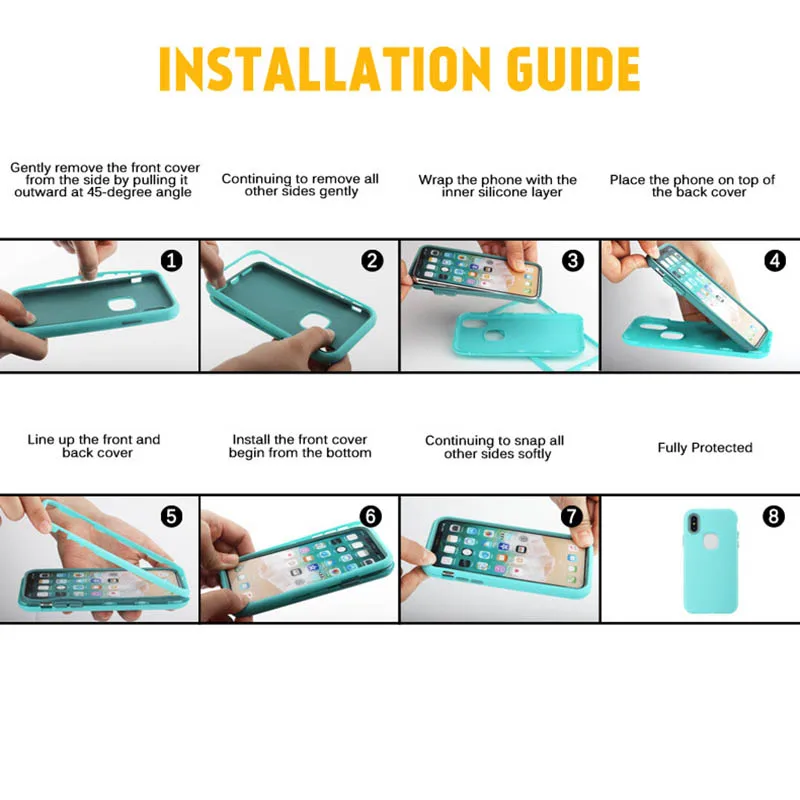 INSTALLATION GUIDE

Gently remove the front cover from the side by pulling it outward at 45-degree angle

Continuing to remove all other sides gently

Wrap the phone with the inner silicone layer

Place the phone on top of the back cover

1

2

3

4

Line up the front and back cover

Install the front cover begin from the bottom

Continuing to snap all other sides softly

Fully Protected

5

6

7

8