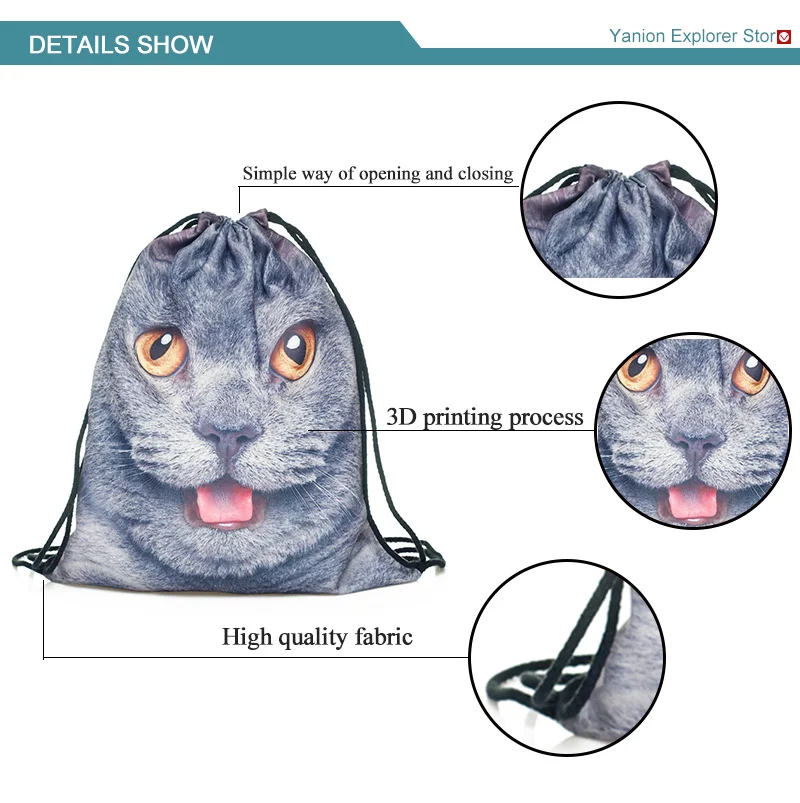 DETAILS SHOW

Yanion Explorer Stor

Simple way of opening and closing

3D printing process

High quality fabric