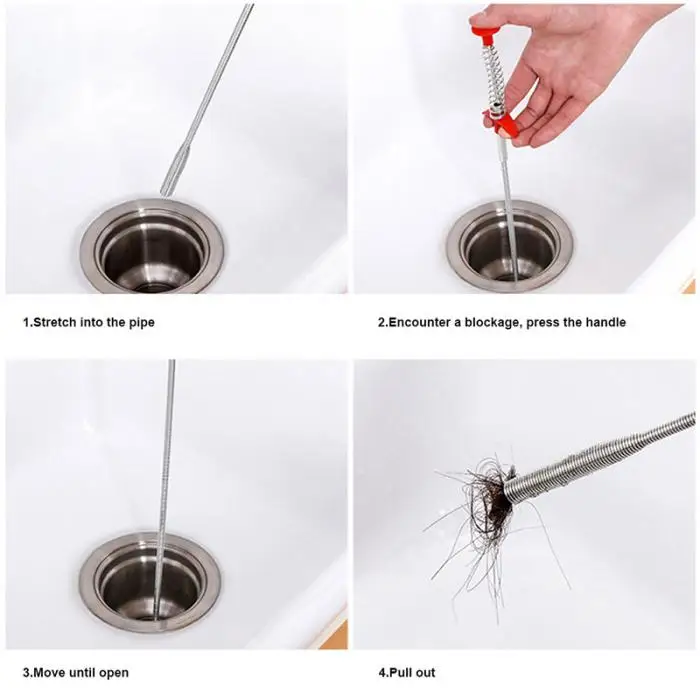 1.Stretch into the pipe

2.Encounter a blockage, press the handle

3.Move until open

4.Pull out