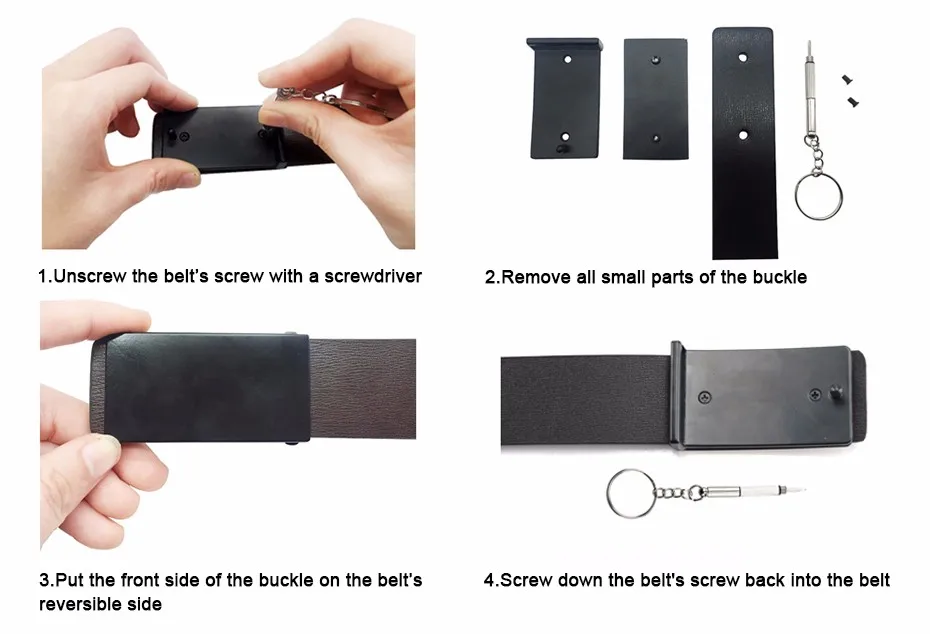 1.Unscrew the belt's screw with a screwdriver

2.Remove all small parts of the buckle

3.Put the front side of the buckle on the belt's reversible side

4.Screw down the belt's screw back into the belt