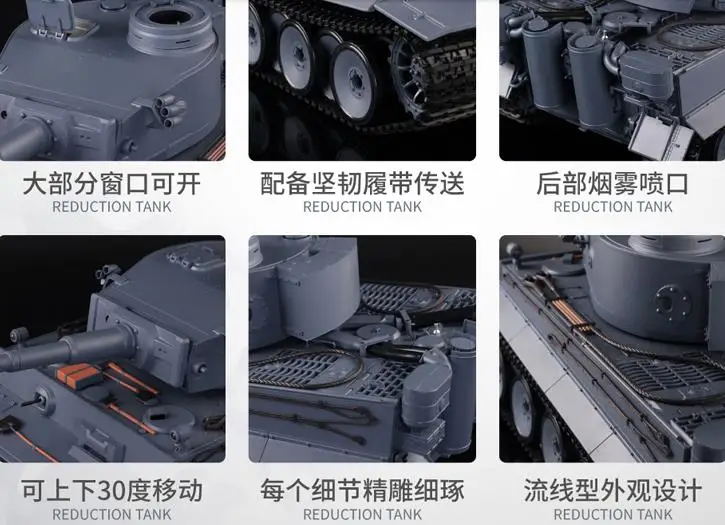 大部分窗口可开
REDUCTION TANK

配备坚韧履带传送
REDUCTION TANK

后部烟雾喷口
REDUCTION TANK

可上下30度移动
REDUCTION TANK

每个细节精雕细琢
REDUCTION TANK

流线型外观设计
REDUCTION TANK