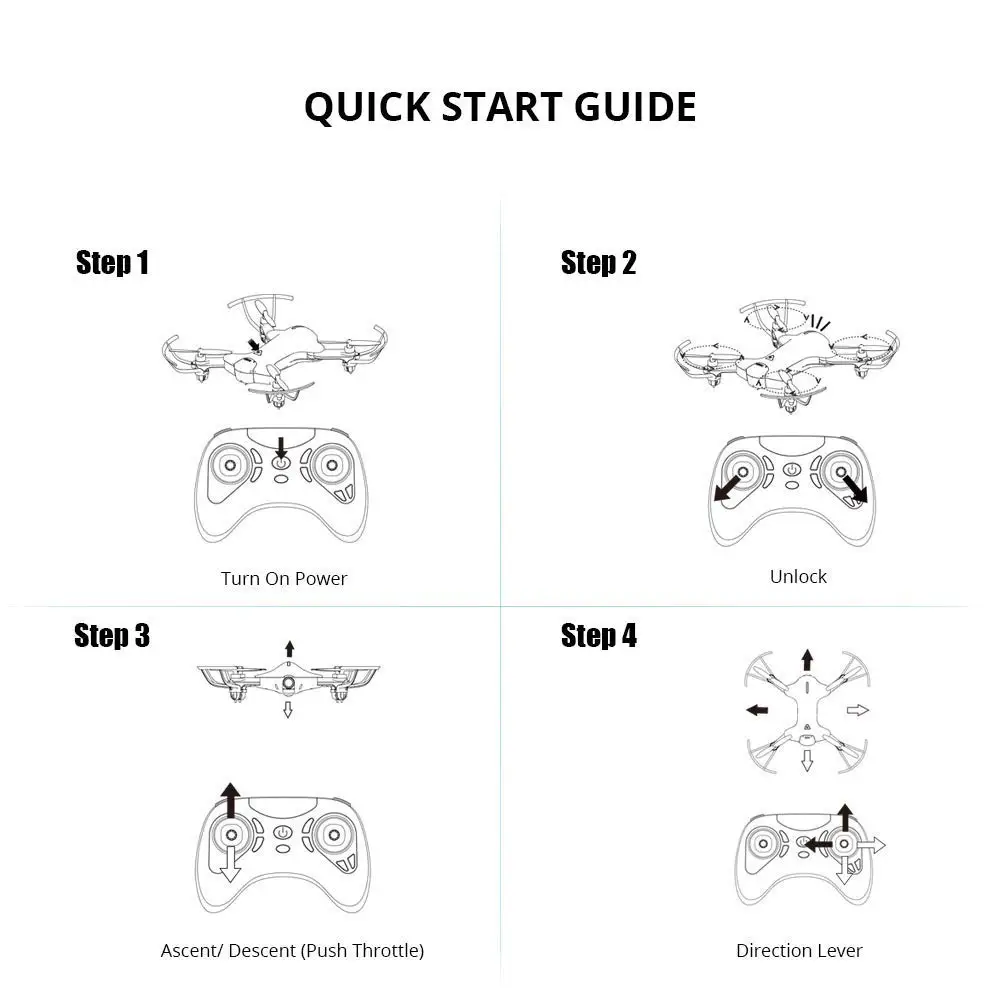 QUICK START GUIDE

Step 1

Turn On Power

Step 2

Unlock

Step 3

Ascent/ Descent (Push Throttle)

Step 4

Direction Lever