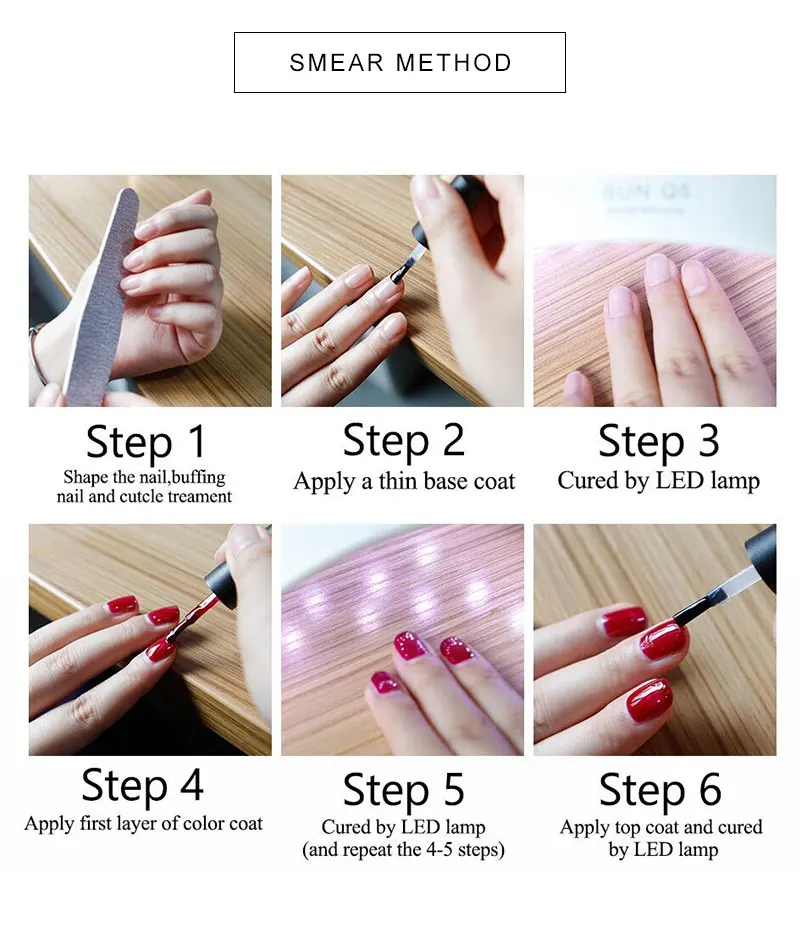 SMEAR METHOD

SUN Q5

Step 1
Shape the nail,buffing nail and cutcle treament

Step 2
Apply a thin base coat

Step 3
Cured by LED lamp

Step 4
Apply first layer of color coat

Step 5
Cured by LED lamp (and repeat the 4-5 steps)

Step 6
Apply top coat and cured by LED lamp