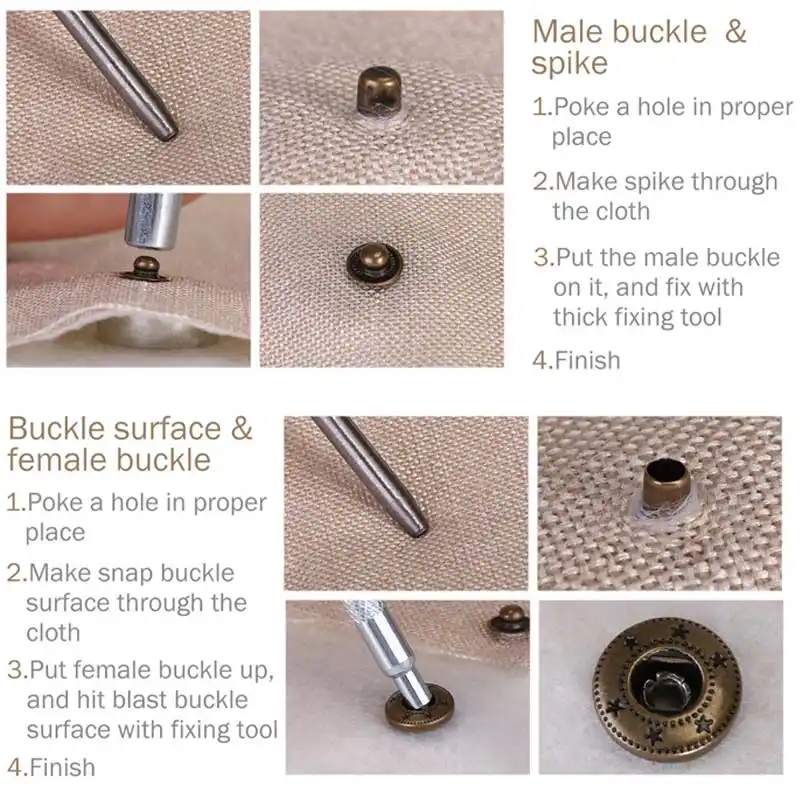 Male buckle & spike

1.Poke a hole in proper place

2.Make spike through the cloth

3.Put the male buckle on it, and fix with thick fixing tool

4.Finish

Buckle surface & female buckle

1.Poke a hole in proper place

2.Make snap buckle surface through the cloth

3.Put female buckle up, and hit blast buckle surface with fixing tool

4.Finish