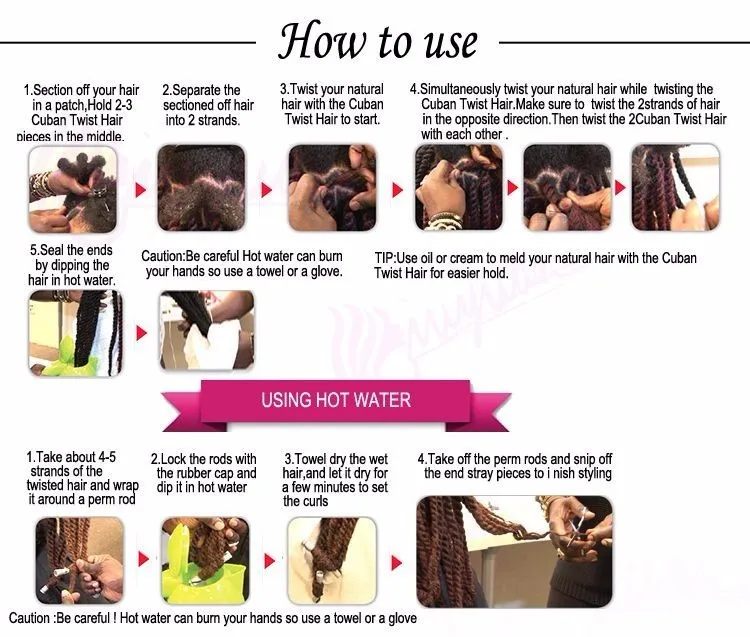 How to use

1.Section off your hair in a patch,Hold 2-3 Cuban Twist Hair pieces in the middle.

2.Separate the sectioned off hair into 2 strands.

3.Twist your natural hair with the Cuban Twist Hair to start.

4.Simultaneously twist your natural hair while twisting the Cuban Twist Hair.Make sure to twist the 2strands of hair in the opposite direction.Then twist the 2Cuban Twist Hair with each other .

5.Seal the ends by dipping the hair in hot water.

Caution:Be careful Hot water can burn your hands so use a towel or a glove.

TIP:Use oil or cream to meld your natural hair with the Cuban Twist Hair for easier hold.

USING HOT WATER

1.Take about 4-5 strands of the twisted hair and wrap it around a perm rod

2.Lock the rods with the rubber cap and dip it in hot water

3.Towel dry the wet hair,and let it dry for a few minutes to set the curls

4.Take off the perm rods and snip off the end stray pieces to i nish styling

Caution :Be careful ! Hot water can burn your hands so use a towel or a glove