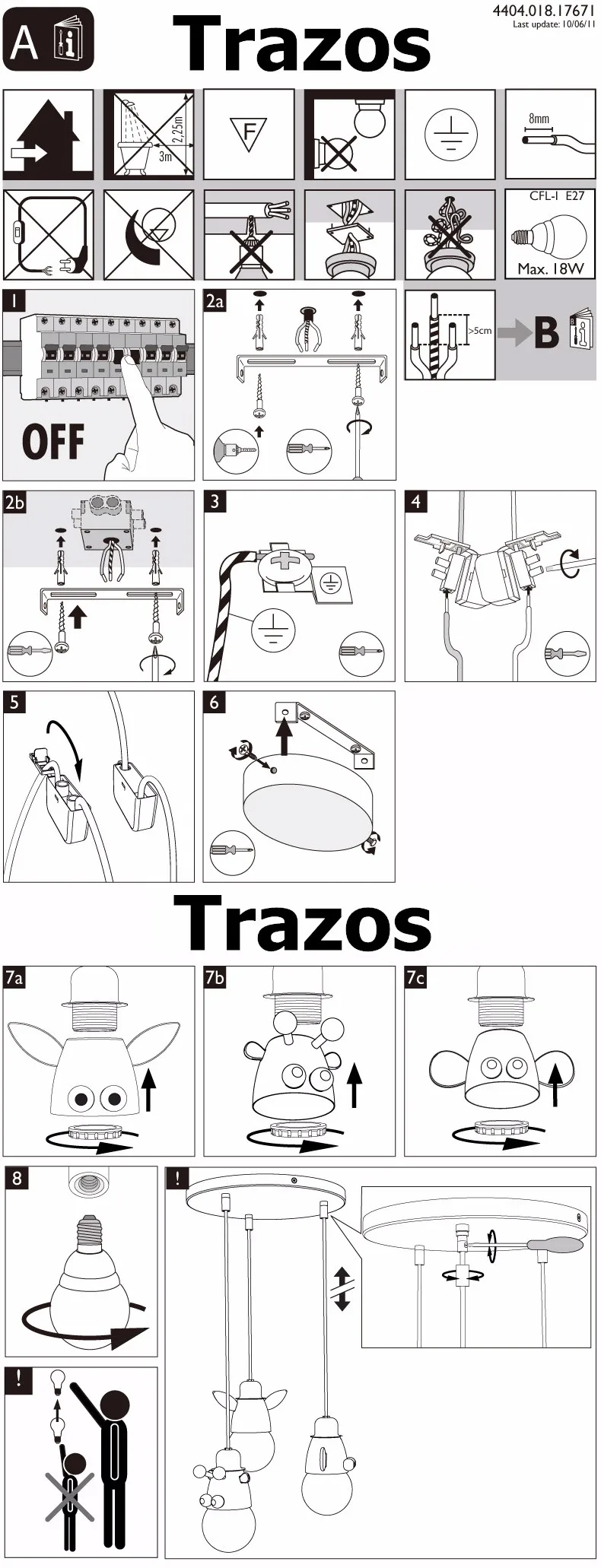 A

Trazos

4404.018.17671
Last update: 10/06/11

2,25m
3m

F

8mm

CFL-I E27
Max. 18W

1

OFF

2a

>5cm

B

2b

3

4

5

6

Trazos

7a

7b

7c

8

!

!