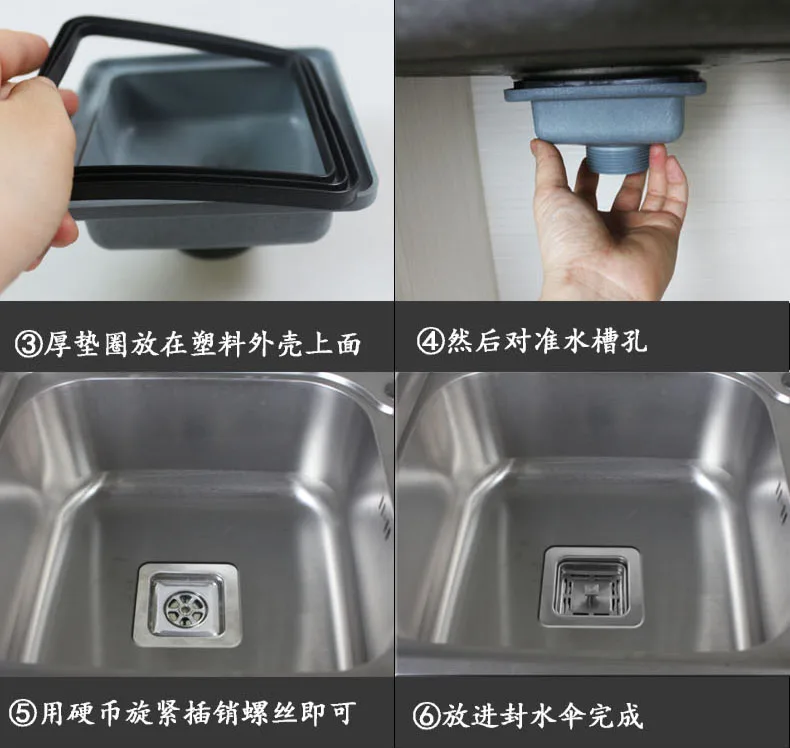 ③厚垫圈放在塑料外壳上面

④然后对准水槽孔

⑤用硬币旋紧插销螺丝即可

⑥放进封水伞完成