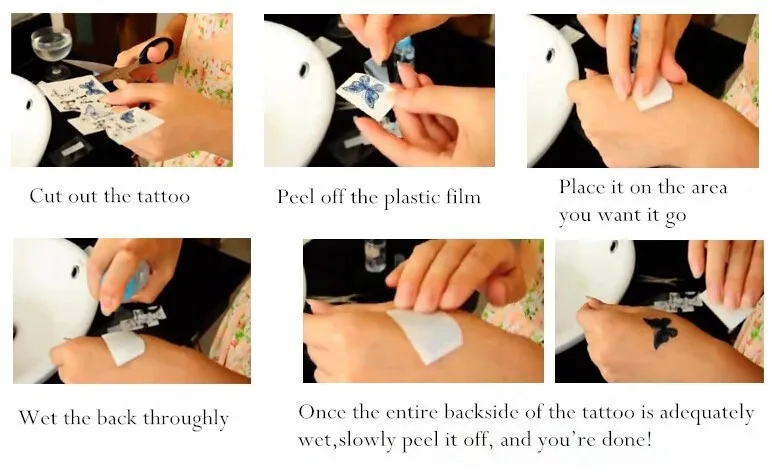 Cut out the tattoo

Peel off the plastic film

Place it on the area you want it go

Wet the back throughly

Once the entire backside of the tattoo is adequately wet,slowly peel it off, and you're done!