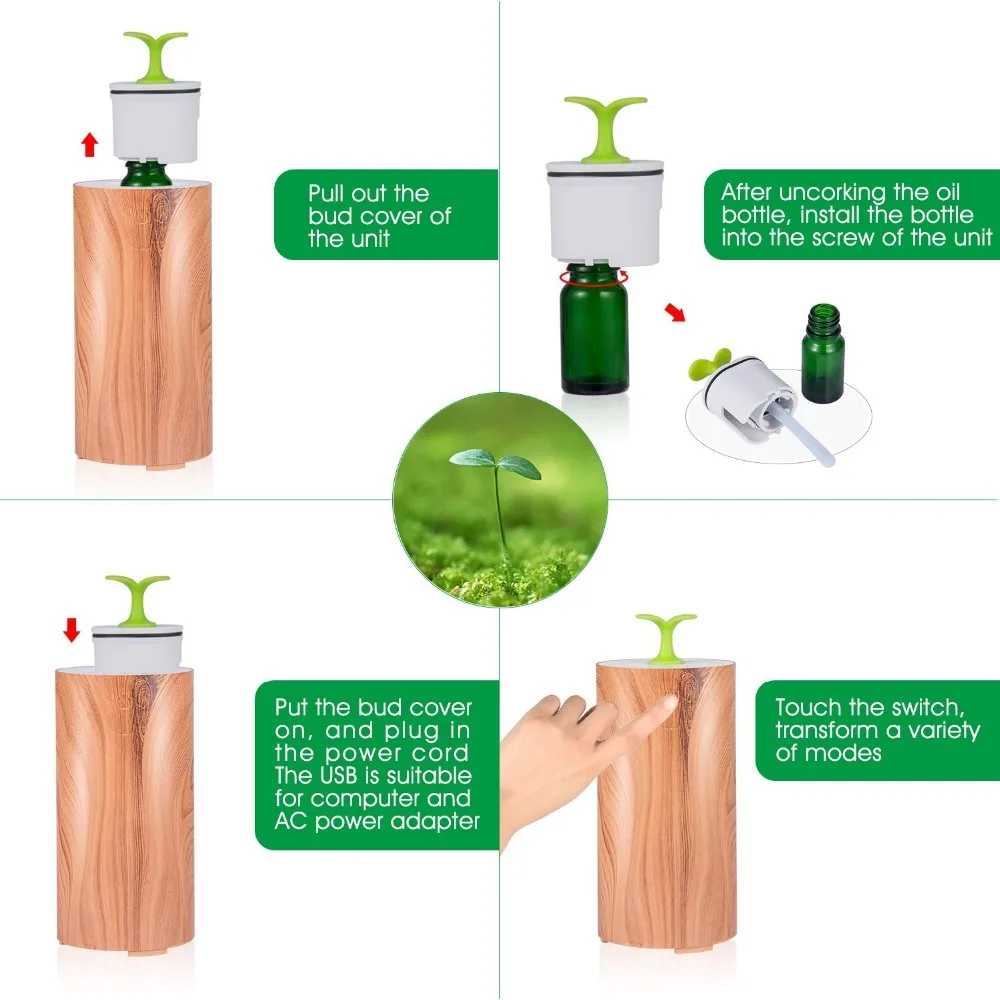 Pull out the bud cover of the unit

After uncorking the oil bottle, install the bottle into the screw of the unit

Put the bud cover on, and plug in the power cord The USB is suitable for computer and AC power adapter

Touch the switch, transform a variety of modes