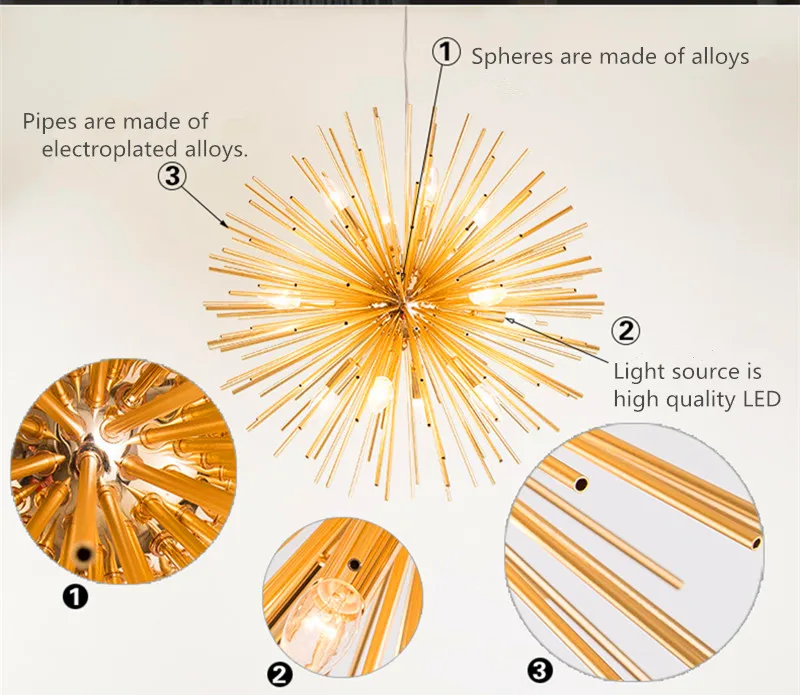 ① Spheres are made of alloys

Pipes are made of electroplated alloys.
③

②
Light source is high quality LED

❶

❷

❸