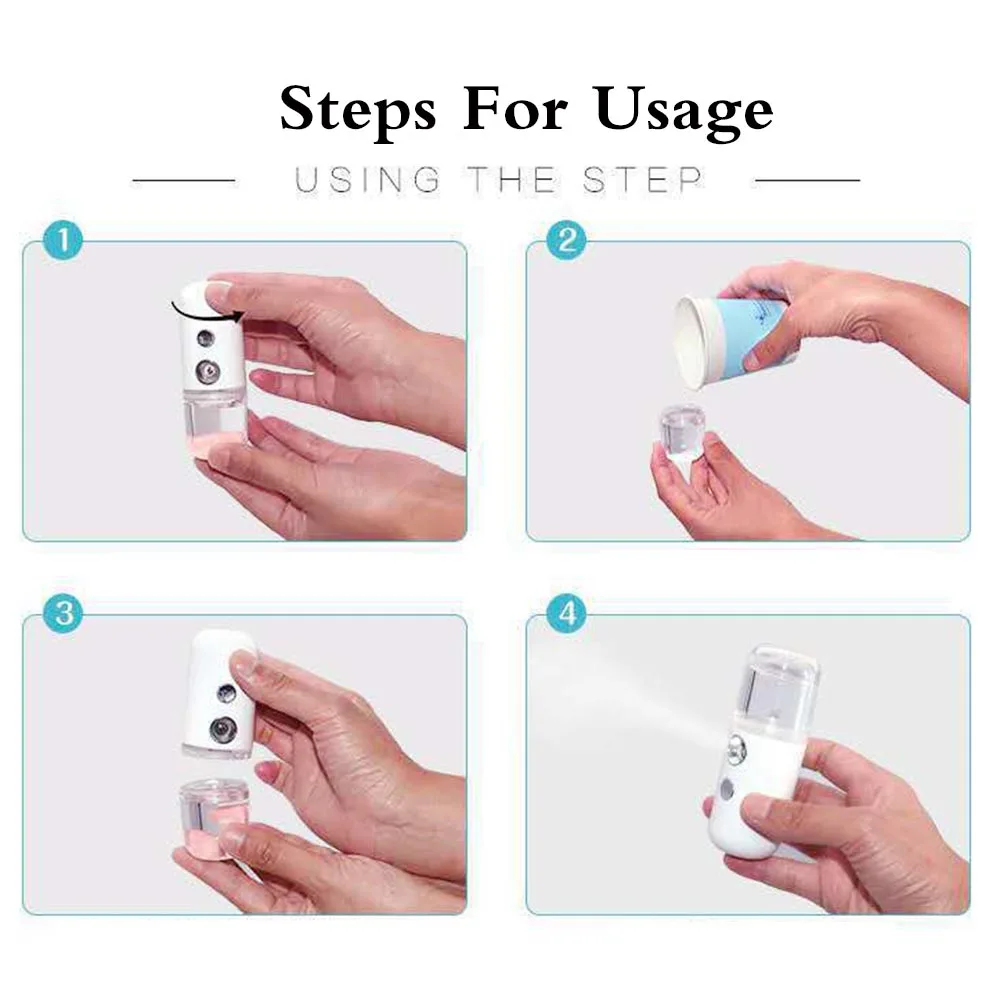 Steps For Usage

USING THE STEP

1

2

3

4