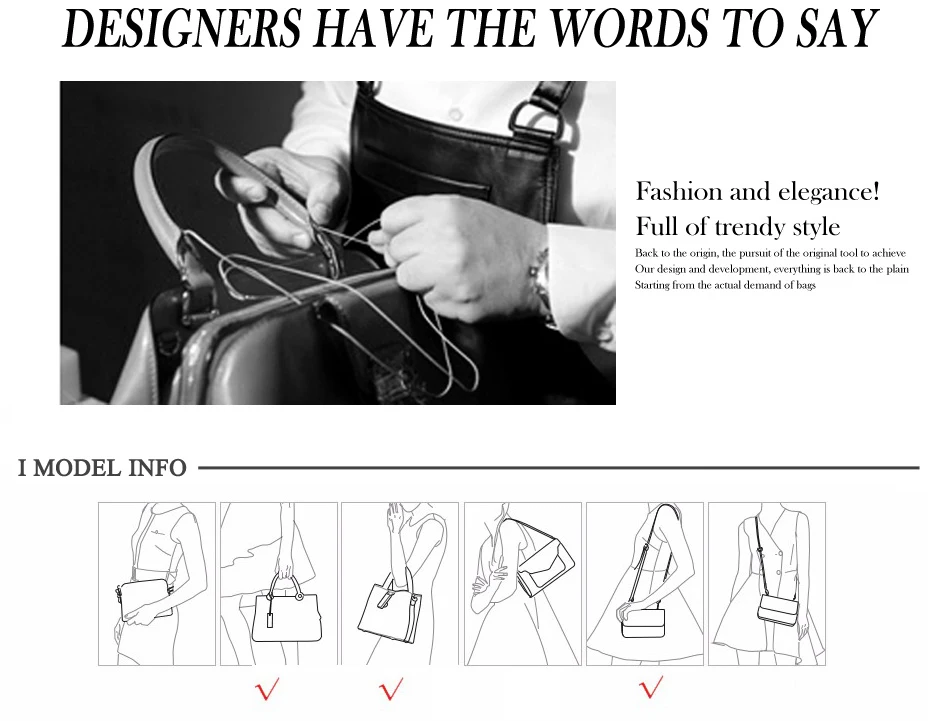 DESIGNERS HAVE THE WORDS TO SAY

Fashion and elegance!
Full of trendy style
Back to the origin, the pursuit of the original tool to achieve
Our design and development, everything is back to the plain
Starting from the actual demand of bags

I MODEL INFO

√ √ √