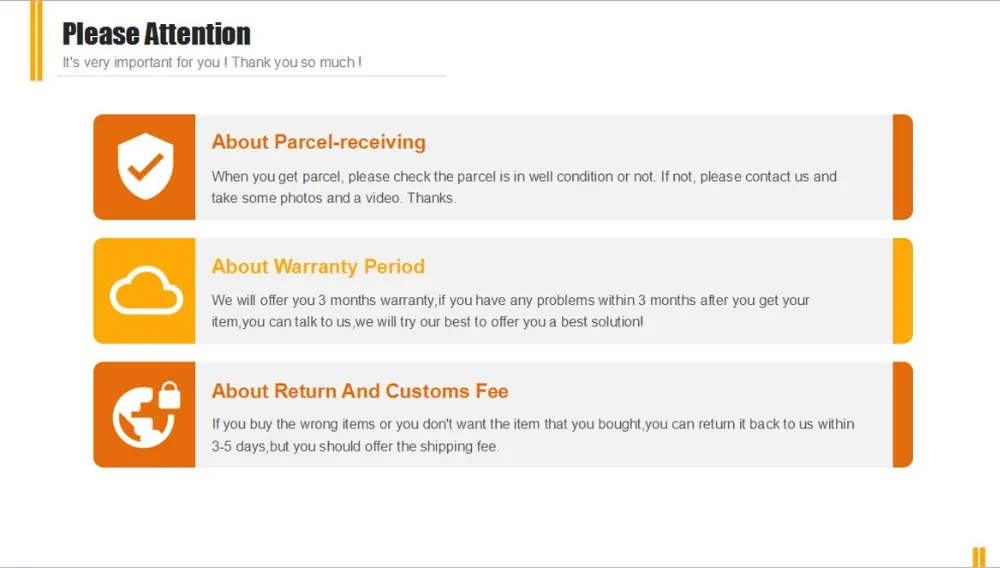 Please Attention

It's very important for you ! Thank you so much !

About Parcel-receiving

When you get parcel, please check the parcel is in well condition or not. If not, please contact us and take some photos and a video. Thanks.

About Warranty Period

We will offer you 3 months warranty,if you have any problems within 3 months after you get your item,you can talk to us,we will try our best to offer you a best solution!

About Return And Customs Fee

If you buy the wrong items or you don't want the item that you bought,you can return it back to us within 3-5 days,but you should offer the shipping fee.