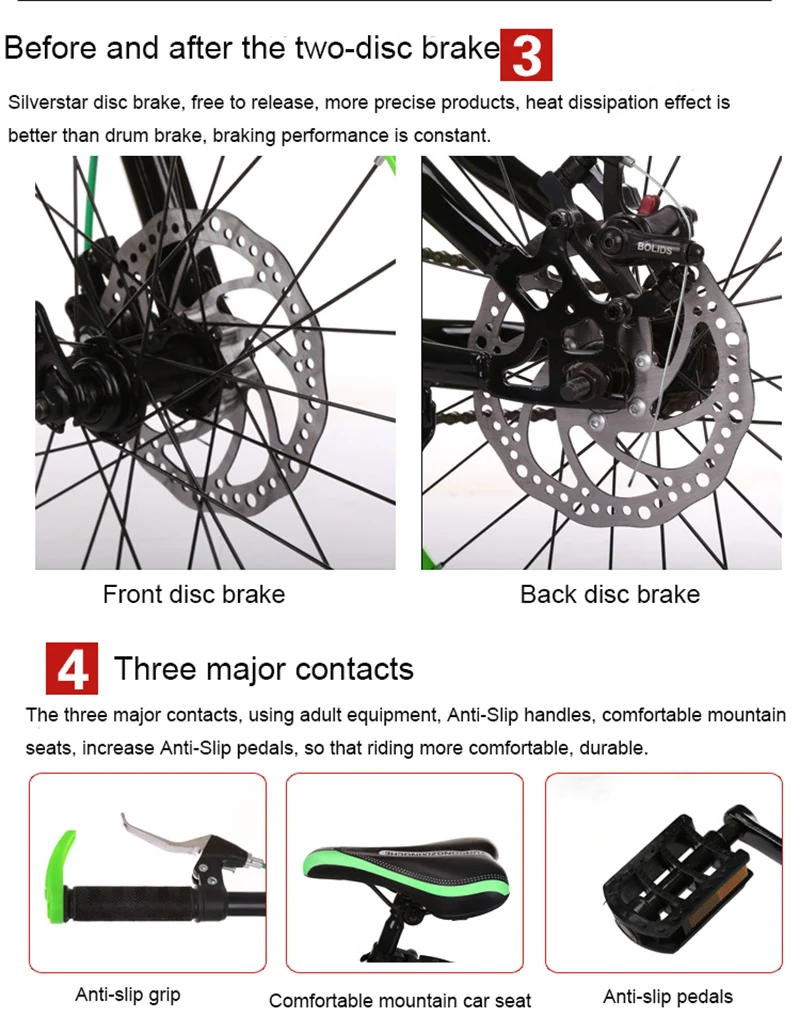 Before and after the two-disc brake 3

Silverstar disc brake, free to release, more precise products, heat dissipation effect is better than drum brake, braking performance is constant.

BOLIDS

Front disc brake

Back disc brake

4 Three major contacts

The three major contacts, using adult equipment, Anti-Slip handles, comfortable mountain seats, increase Anti-Slip pedals, so that riding more comfortable, durable.

Anti-slip grip

Comfortable mountain car seat

Anti-slip pedals