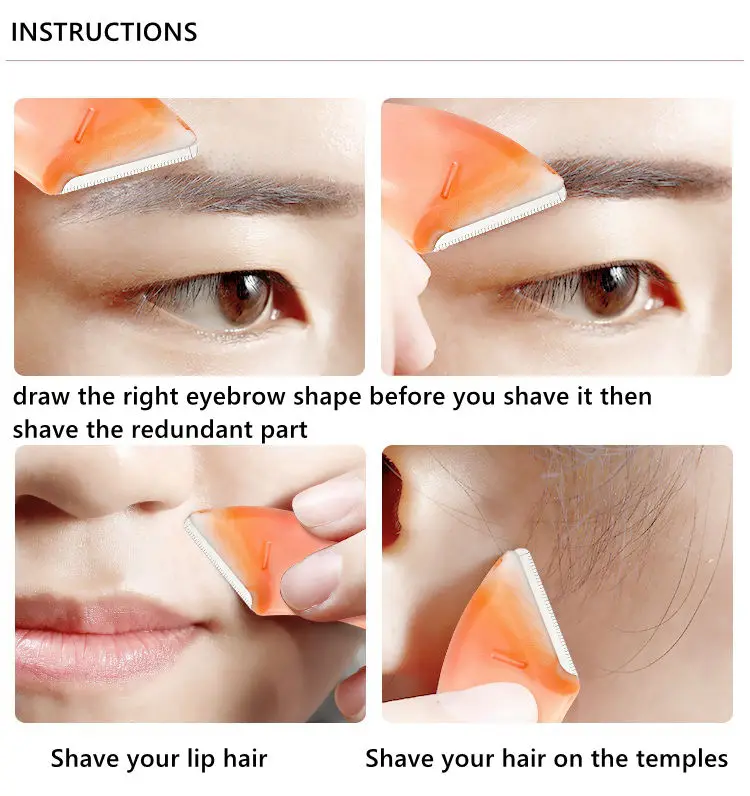 INSTRUCTIONS

draw the right eyebrow shape before you shave it then shave the redundant part

Shave your lip hair

Shave your hair on the temples