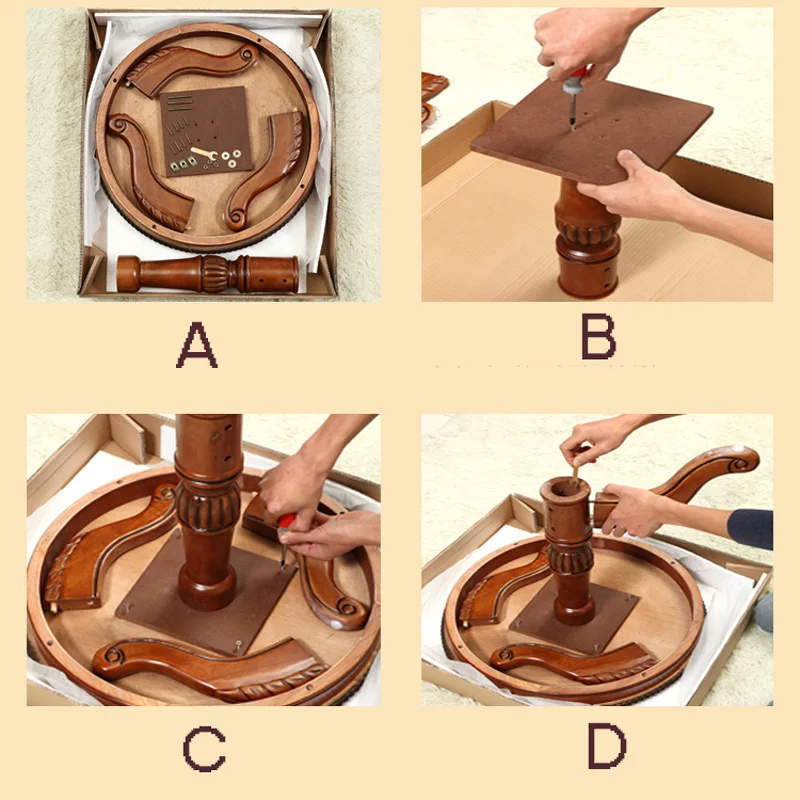 A

B

C

D