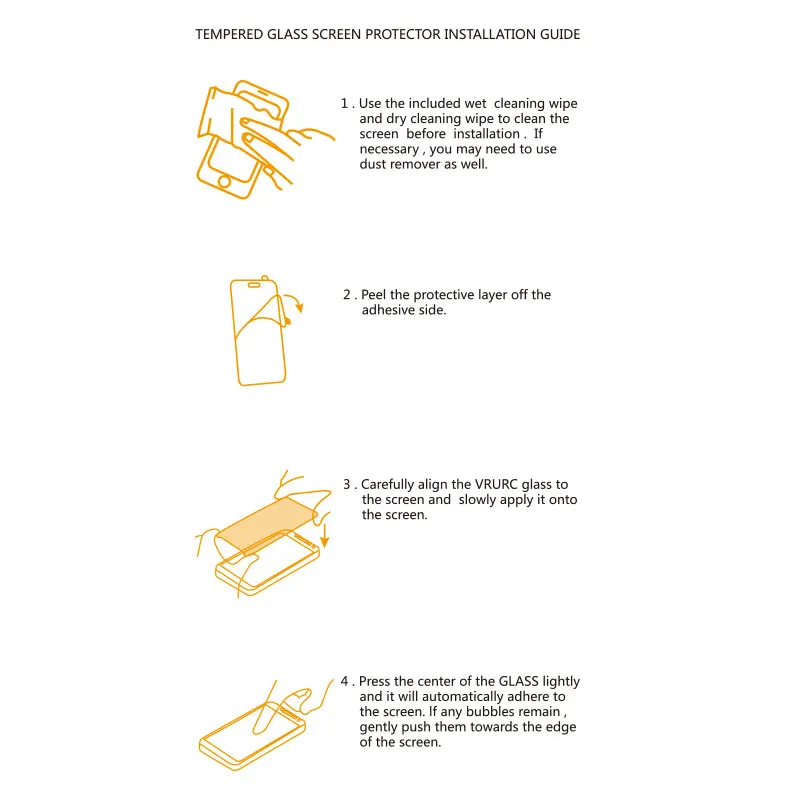 TEMPERED GLASS SCREEN PROTECTOR INSTALLATION GUIDE

1 . Use the included wet cleaning wipe and dry cleaning wipe to clean the screen before installation . If necessary , you may need to use dust remover as well.

2 . Peel the protective layer off the adhesive side.

3 . Carefully align the VRURC glass to the screen and slowly apply it onto the screen.

4 . Press the center of the GLASS lightly and it will automatically adhere to the screen. If any bubbles remain , gently push them towards the edge of the screen.