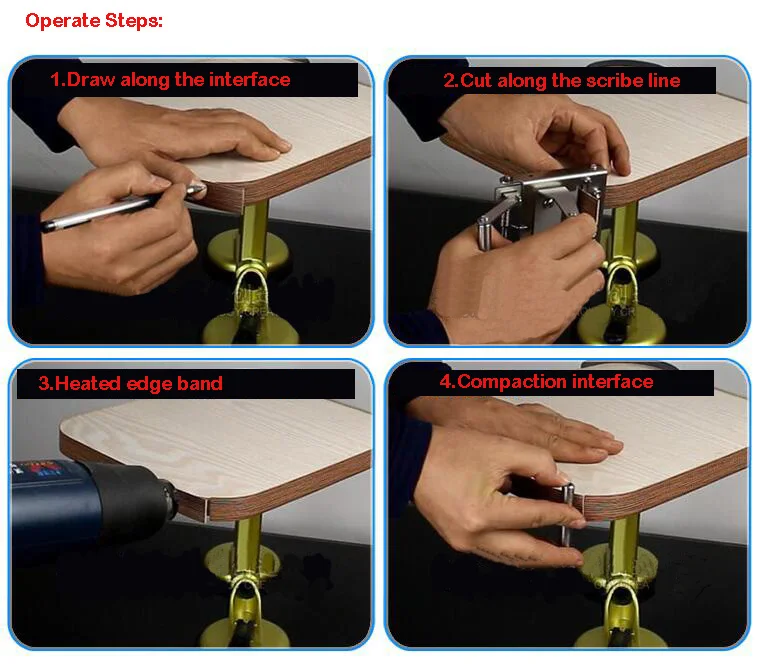 Operate Steps:

1.Draw along the interface

2.Cut along the scribe line

3.Heated edge band

4.Compaction interface