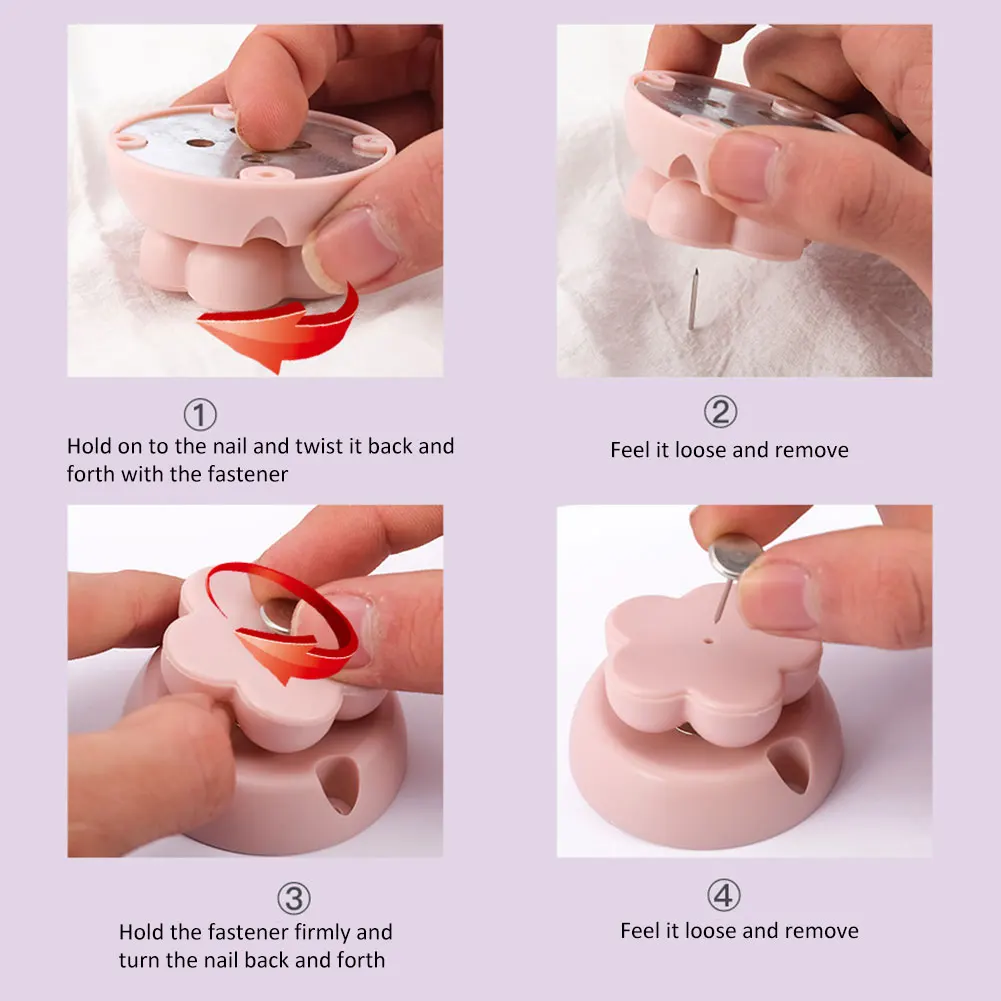 ①
Hold on to the nail and twist it back and forth with the fastener

②
Feel it loose and remove

③
Hold the fastener firmly and turn the nail back and forth

④
Feel it loose and remove