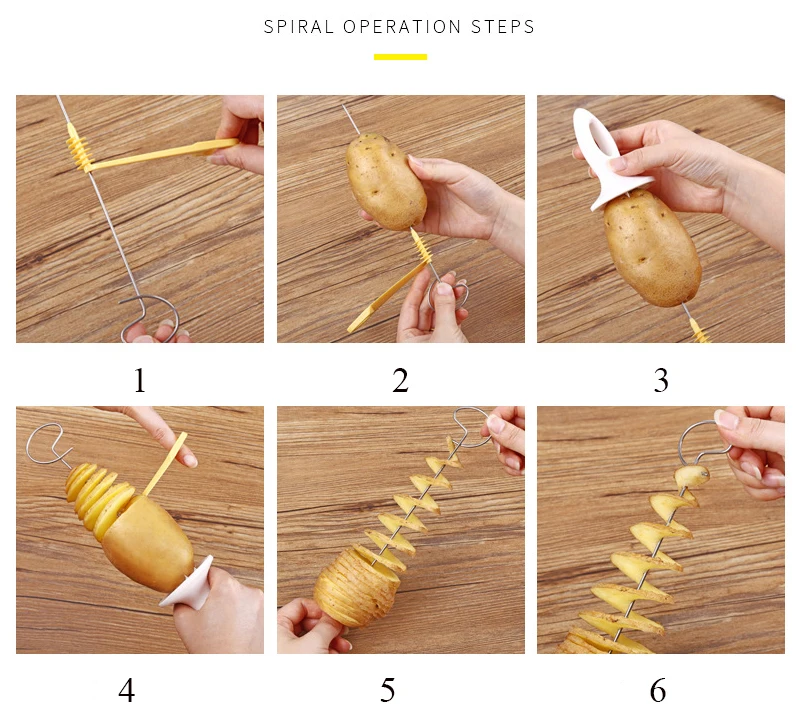 SPIRAL OPERATION STEPS

1

2

3

4

5

6