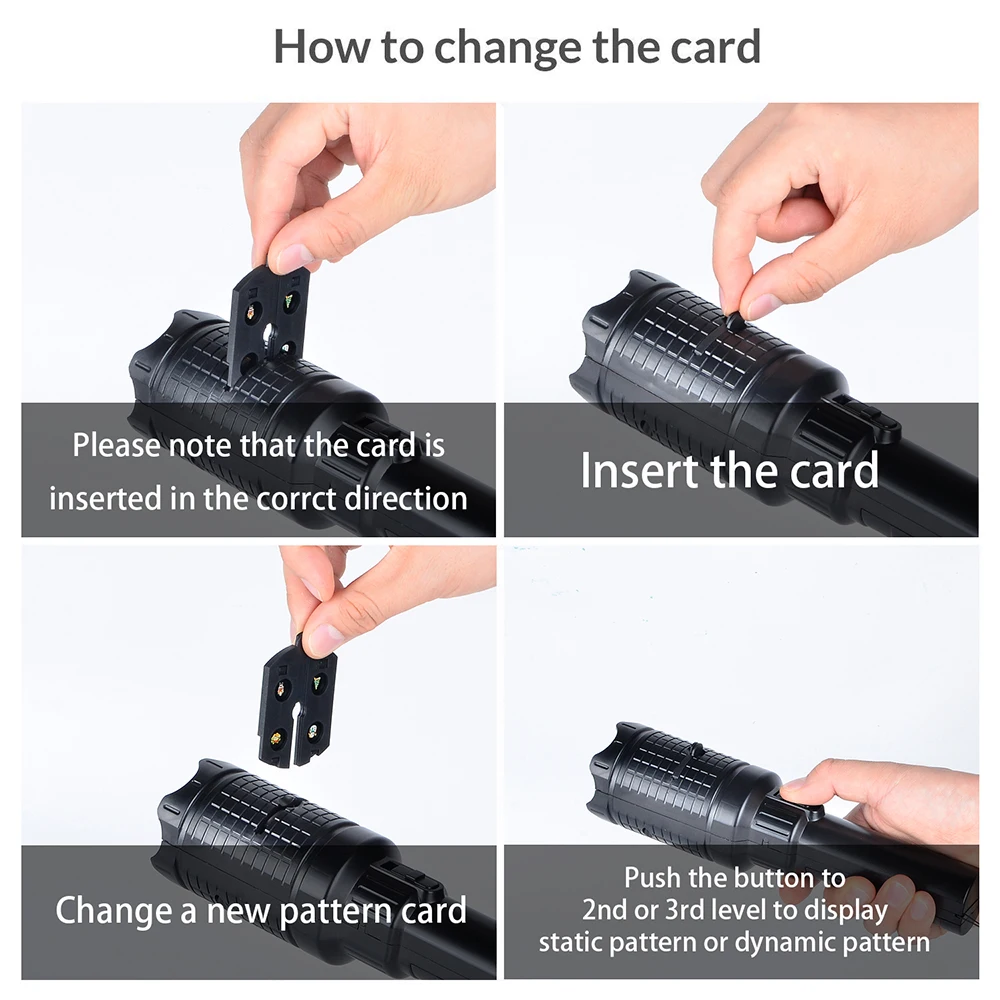 How to change the card

Please note that the card is inserted in the corrct direction

Insert the card

Change a new pattern card

Push the button to 2nd or 3rd level to display static pattern or dynamic pattern