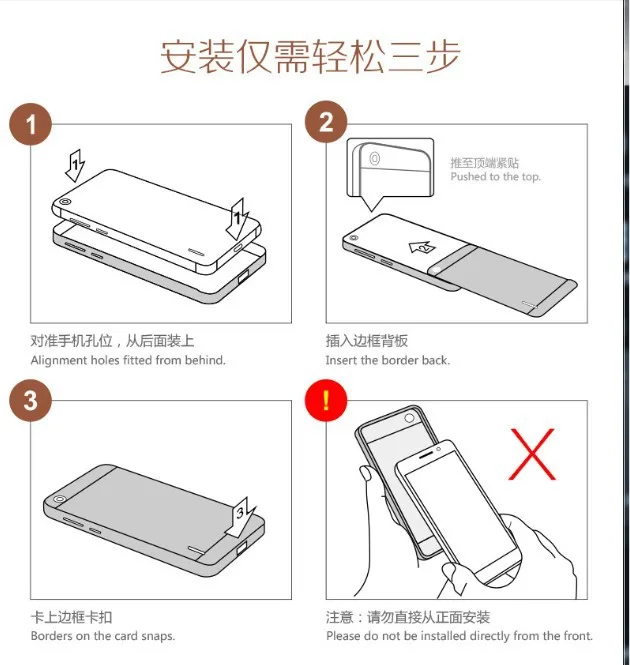 安装仅需轻松三步

1

1

1

对准手机孔位，从后面装上
Alignment holes fitted from behind.

2

推至顶端紧贴
Pushed to the top.

2

插入边框背板
Insert the border back.

3

3

卡上边框卡扣
Borders on the card snaps.

!

注意：请勿直接从正面安装
Please do not be installed directly from the front.