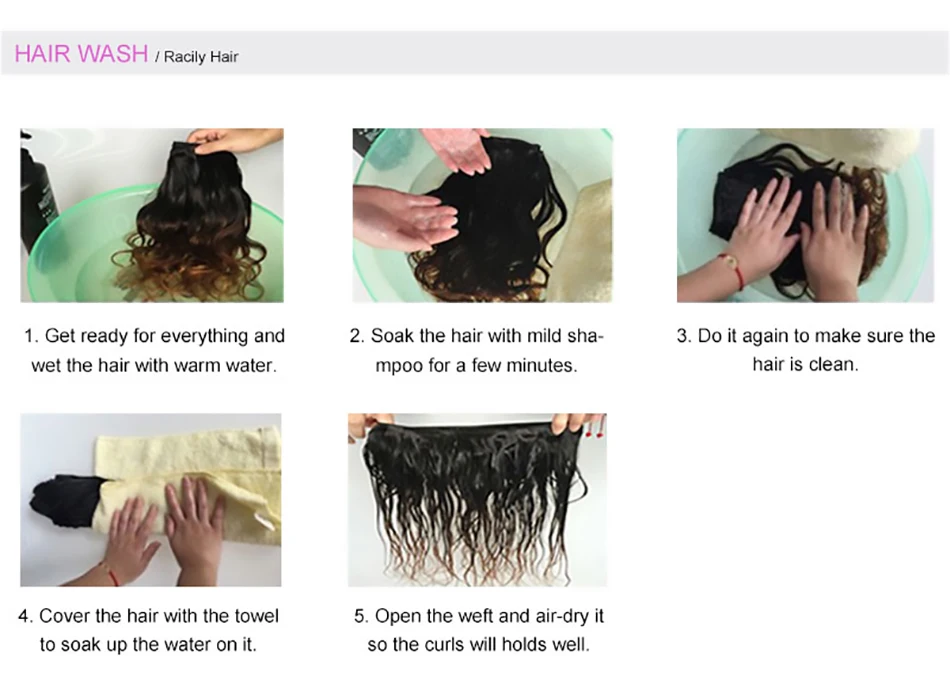 HAIR WASH / Racily Hair

1. Get ready for everything and wet the hair with warm water.

2. Soak the hair with mild shampoo for a few minutes.

3. Do it again to make sure the hair is clean.

4. Cover the hair with the towel to soak up the water on it.

5. Open the weft and air-dry it so the curls will holds well.