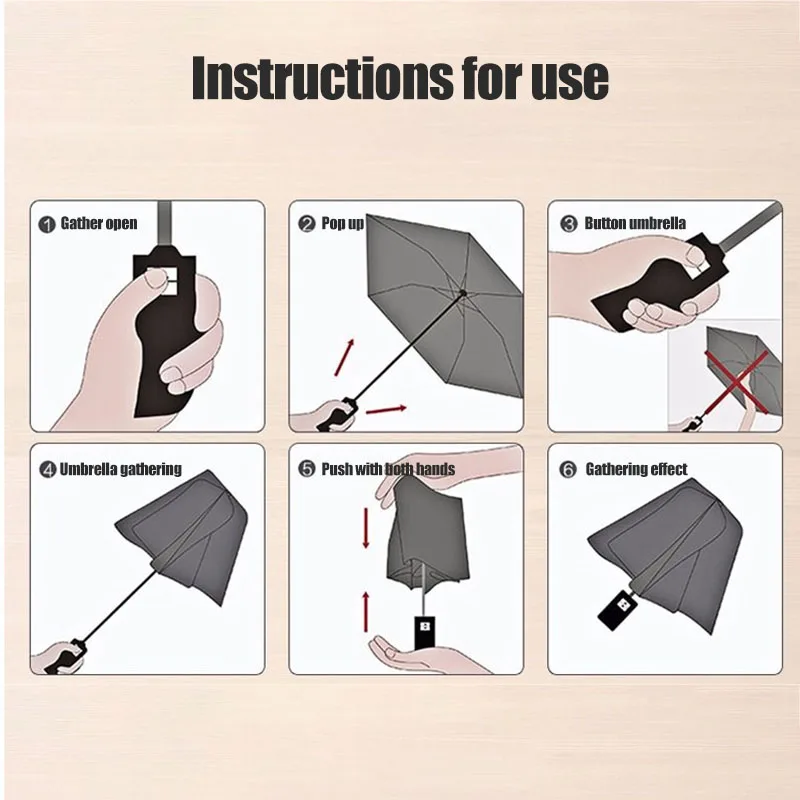 Instructions for use

1 Gather open

2 Pop up

3 Button umbrella

4 Umbrella gathering

5 Push with both hands

6 Gathering effect