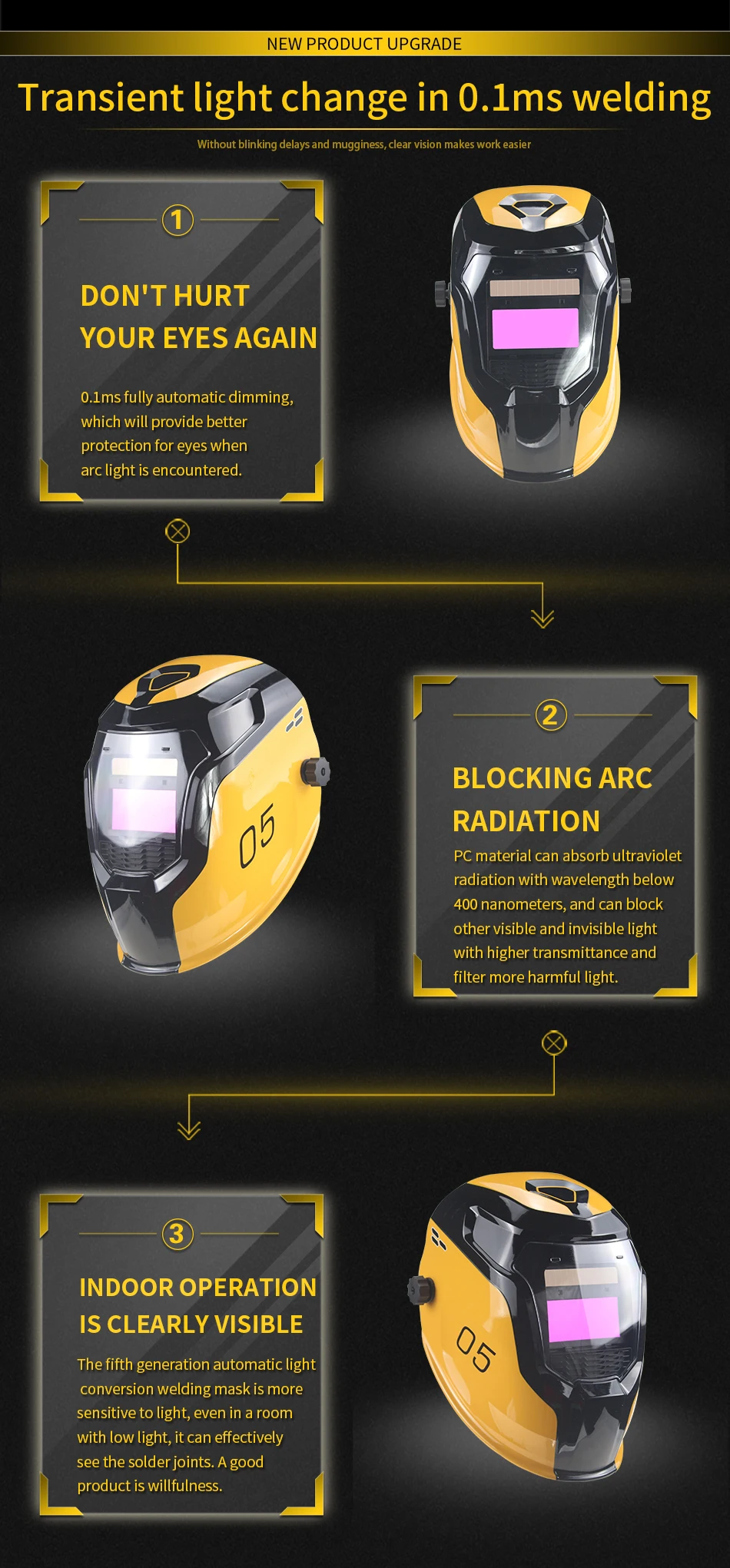 NEW PRODUCT UPGRADE

Transient light change in 0.1ms welding

Without blinking delays and mugginess, clear vision makes work easier

①

DON'T HURT YOUR EYES AGAIN

0.1ms fully automatic dimming, which will provide better protection for eyes when arc light is encountered.

05

②

BLOCKING ARC RADIATION

PC material can absorb ultraviolet radiation with wavelength below 400 nanometers, and can block other visible and invisible light with higher transmittance and filter more harmful light.

③

INDOOR OPERATION IS CLEARLY VISIBLE

The fifth generation automatic light conversion welding mask is more sensitive to light, even in a room with low light, it can effectively see the solder joints. A good product is willfulness.

05