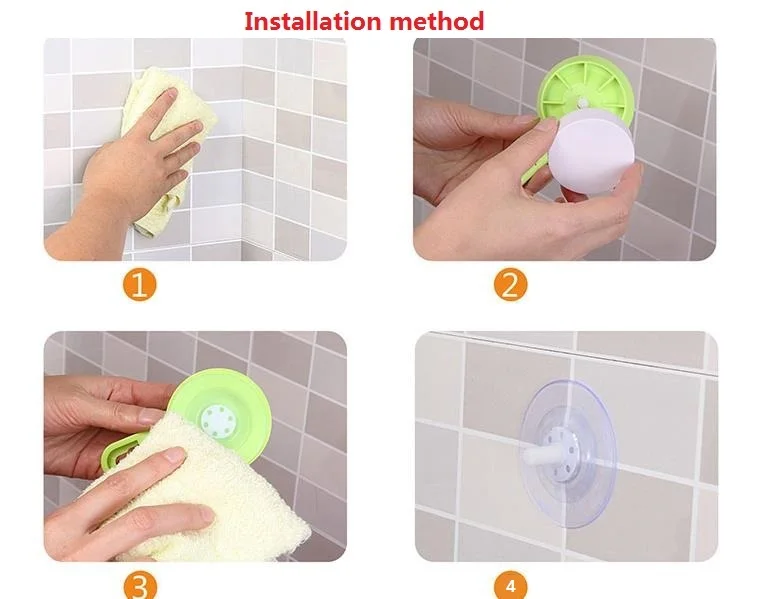 Installation method

1

2

3

4