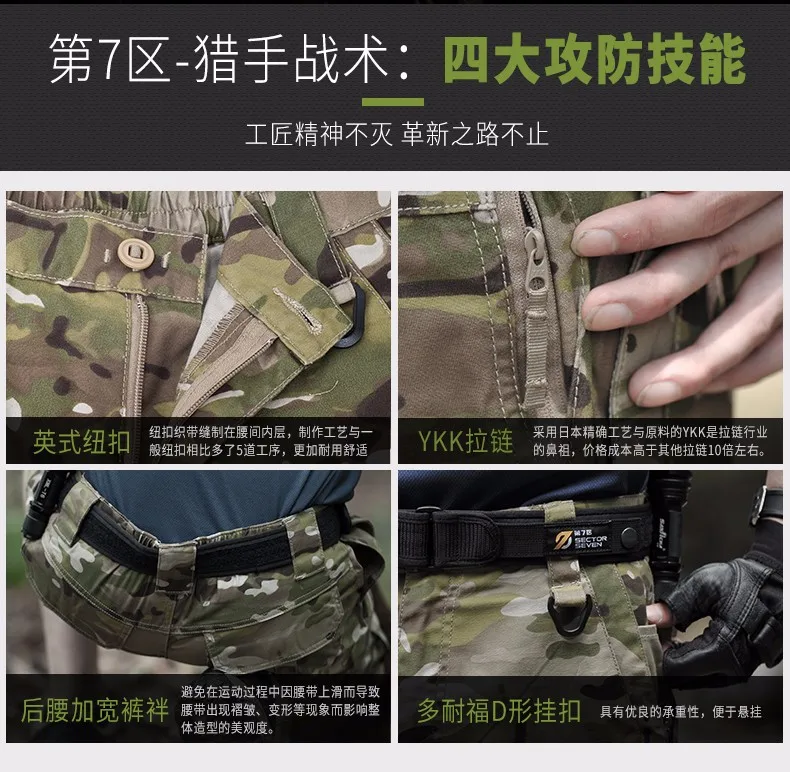 第7区-猎手战术：四大攻防技能

工匠精神不灭 革新之路不止

英式纽扣
纽扣织带缝制在腰间内层，制作工艺与一般纽扣相比多了5道工序，更加耐用舒适

YKK拉链
采用日本精确工艺与原料的YKK是拉链行业的鼻祖，价格成本高于其他拉链10倍左右。

后腰加宽裤袢
避免在运动过程中因腰带上滑而导致腰带出现褶皱、变形等现象而影响整体造型的美观度。

第7区 SECTOR SEVEN

多耐福D形挂扣
具有优良的承重性，便于悬挂