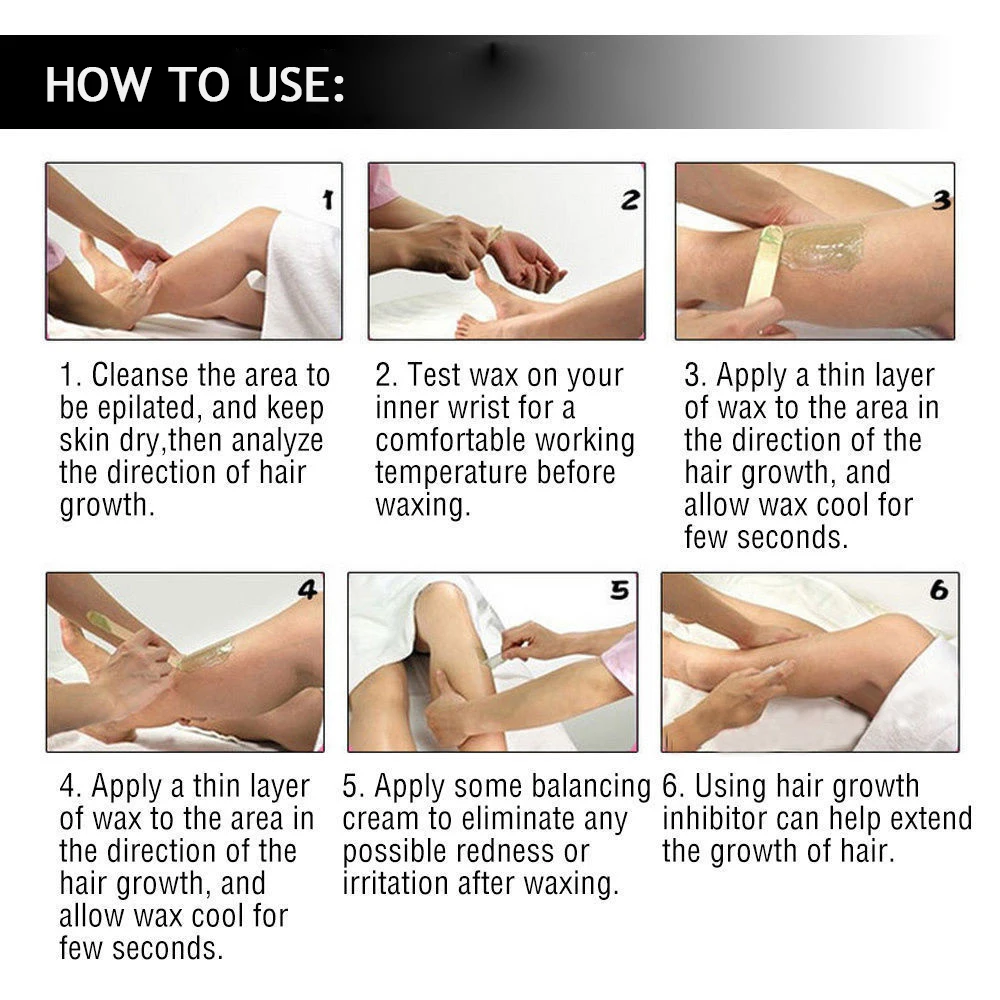 HOW TO USE:

1

2

3

1. Cleanse the area to be epilated, and keep skin dry,then analyze the direction of hair growth.

2. Test wax on your inner wrist for a comfortable working temperature before waxing.

3. Apply a thin layer of wax to the area in the direction of the hair growth, and allow wax cool for few seconds.

4

5

6

4. Apply a thin layer of wax to the area in the direction of the hair growth, and allow wax cool for few seconds.

5. Apply some balancing cream to eliminate any possible redness or irritation after waxing.

6. Using hair growth inhibitor can help extend the growth of hair.