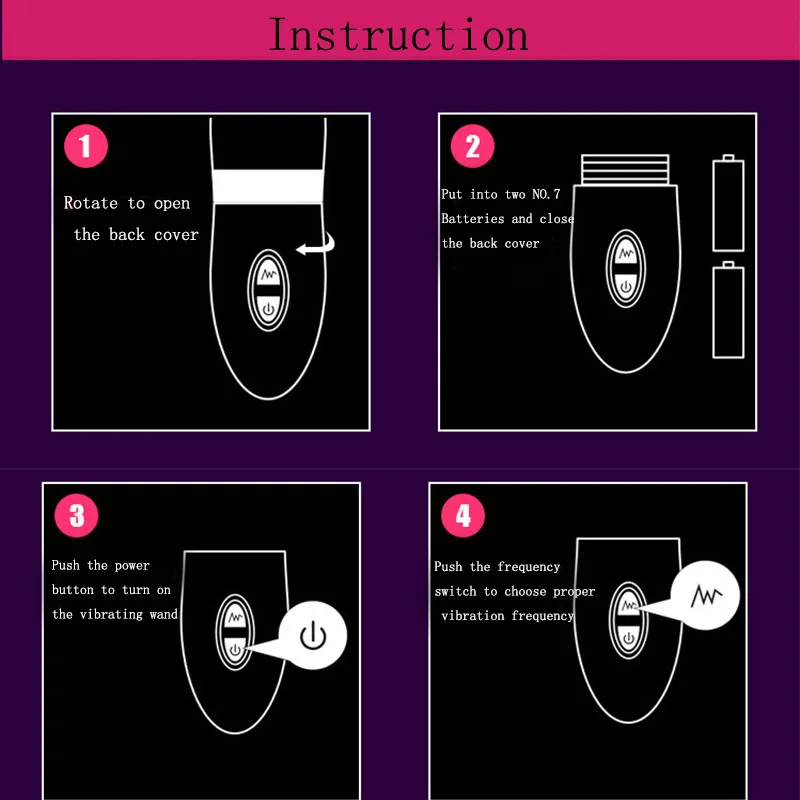 Instruction

1

Rotate to open the back cover

2

Put into two NO.7 Batteries and close the back cover

3

Push the power button to turn on the vibrating wand

4

Push the frequency switch to choose proper vibration frequency