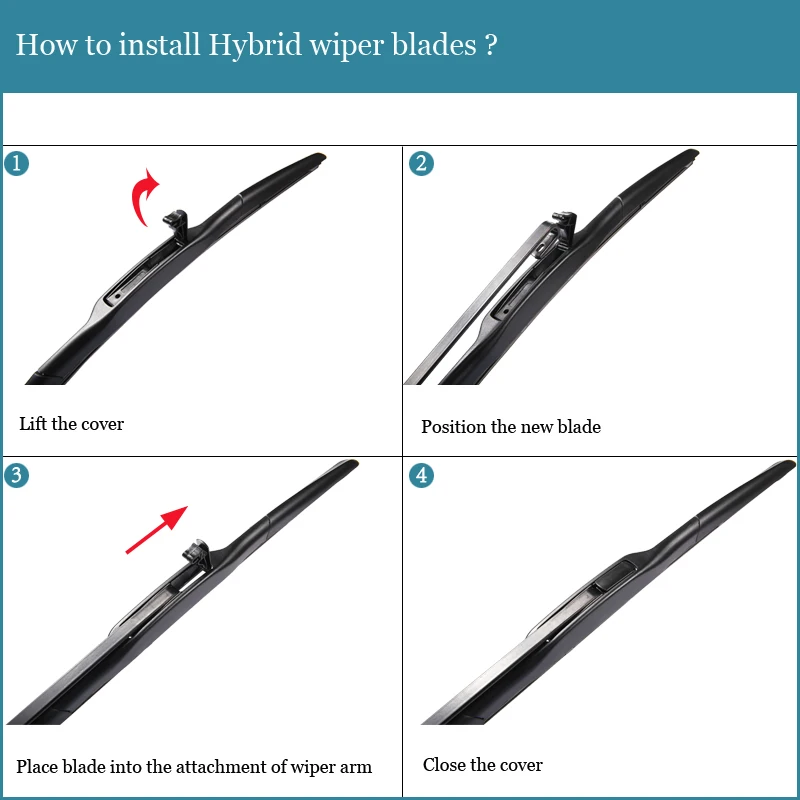 How to install Hybrid wiper blades ?

1

Lift the cover

2

Position the new blade

3

Place blade into the attachment of wiper arm

4

Close the cover