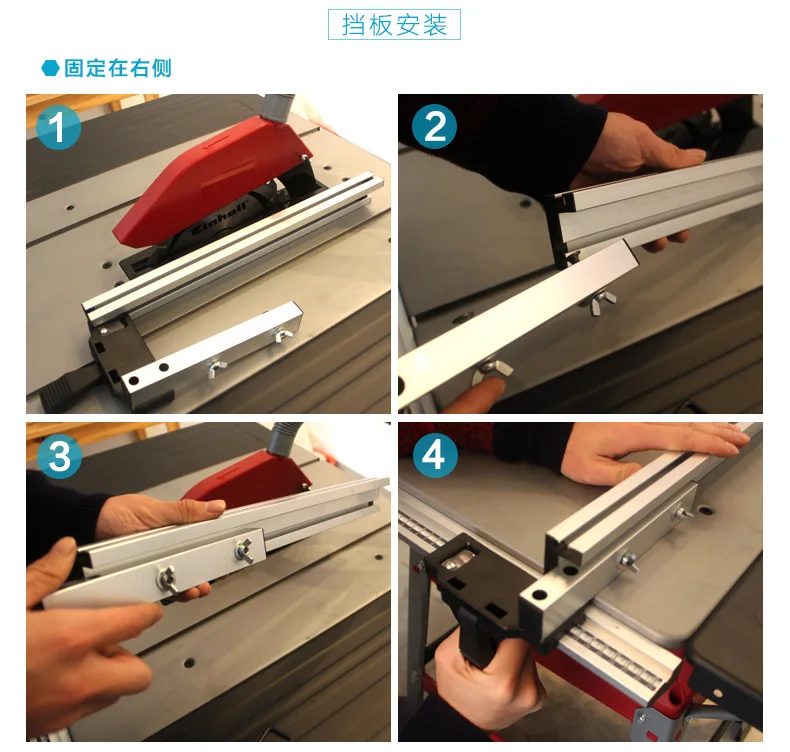 挡板安装

固定在右侧

1

Einhell

2

3

4