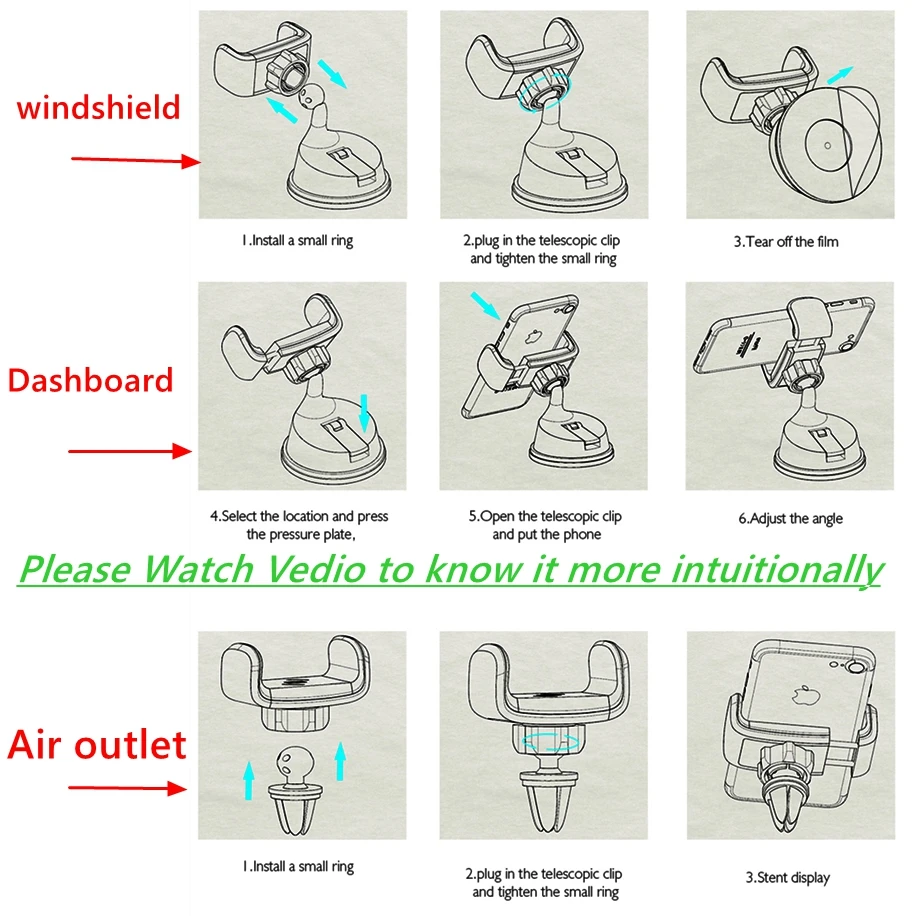 windshield

1.Install a small ring

2.plug in the telescopic clip and tighten the small ring

3.Tear off the film

Dashboard

4.Select the location and press the pressure plate,

5.Open the telescopic clip and put the phone

6.Adjust the angle

Please Watch Vedio to know it more intuitionally

Air outlet

1.Install a small ring

2.plug in the telescopic clip and tighten the small ring

3.Stent display