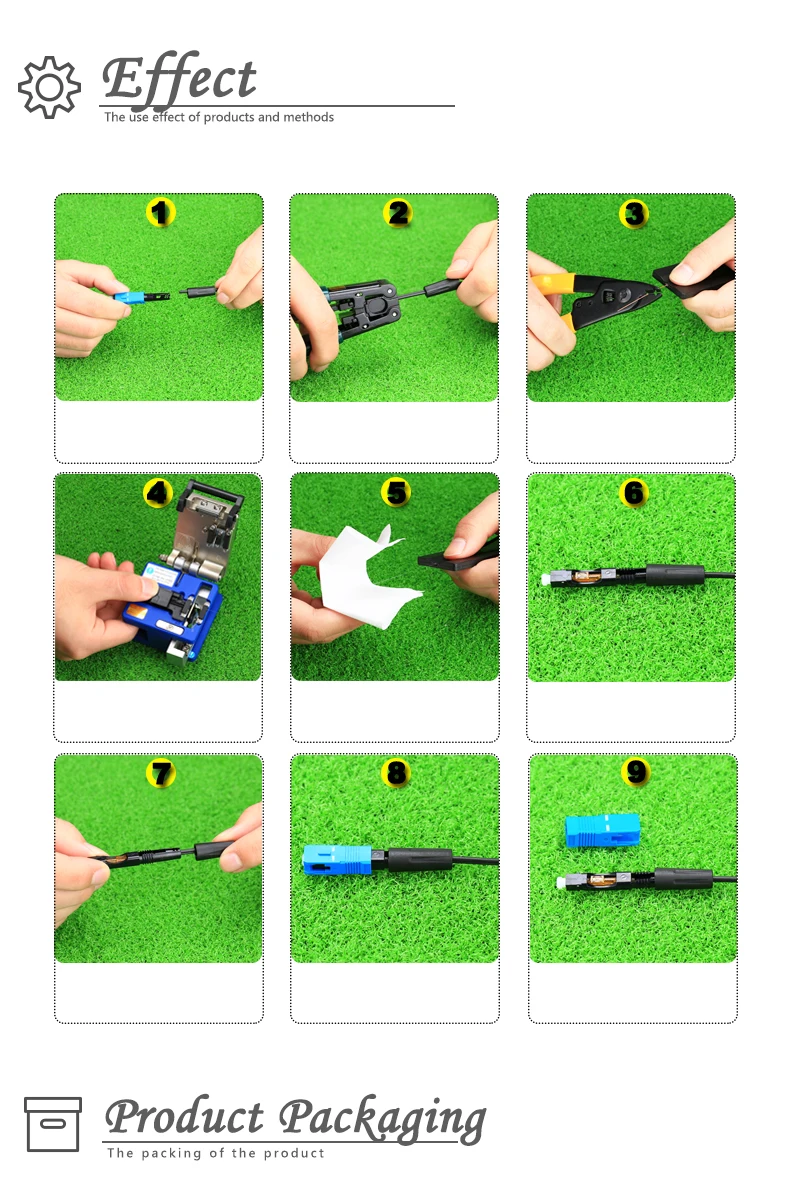 Effect
The use effect of products and methods

1

2

3

4

5

6

7

8

9

Product Packaging
The packing of the product