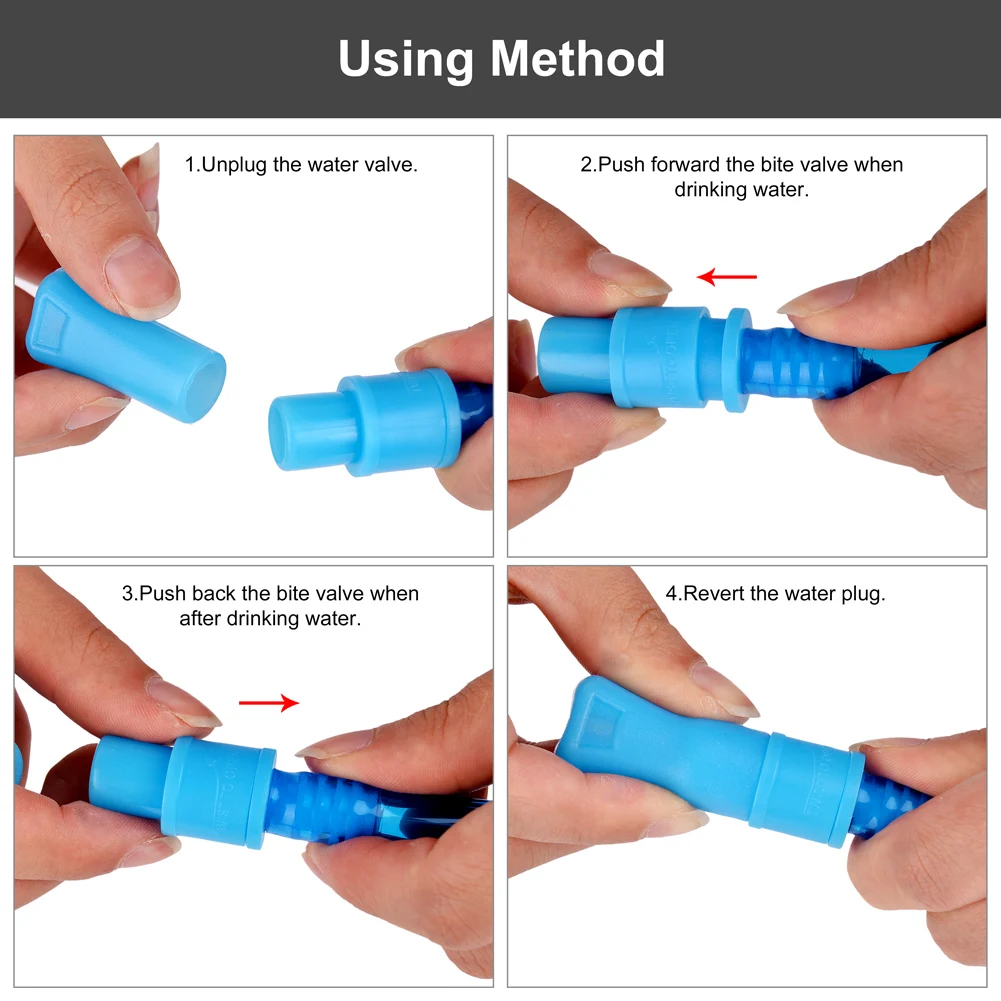 Using Method

1.Unplug the water valve.

2.Push forward the bite valve when drinking water.

3.Push back the bite valve when after drinking water.

4.Revert the water plug.