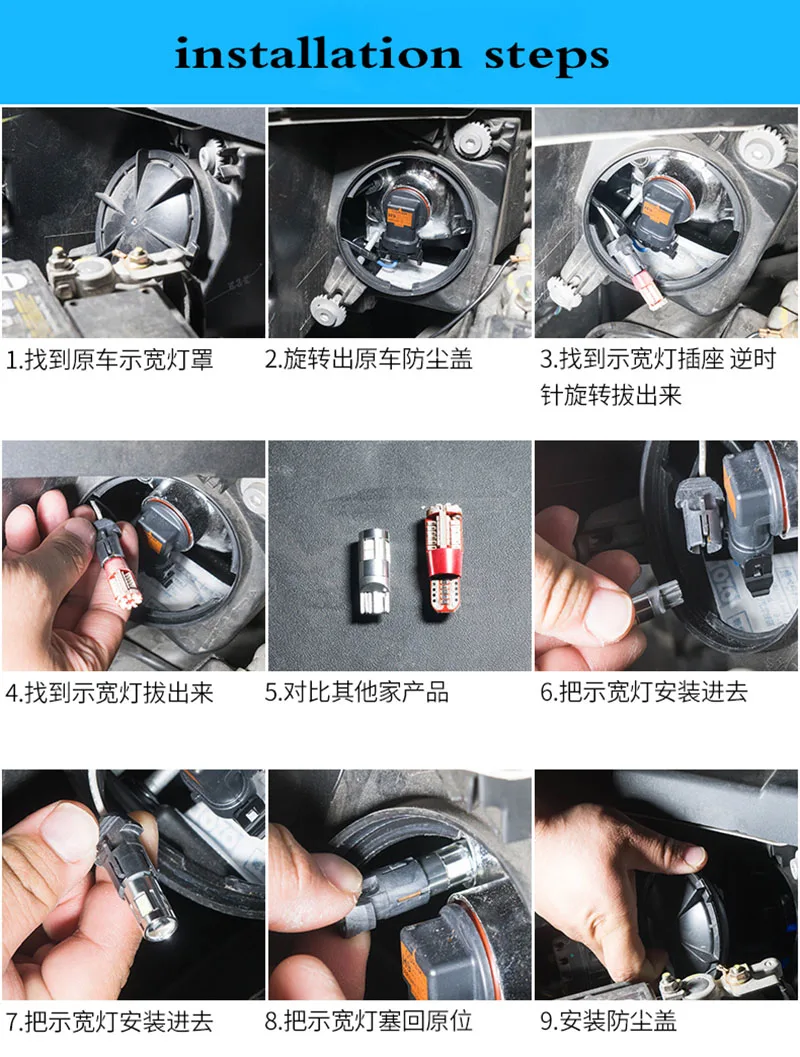 installation steps

1.找到原车示宽灯罩

2.旋转出原车防尘盖

3.找到示宽灯插座 逆时针旋转拔出来

4.找到示宽灯拔出来

5.对比其他家产品

6.把示宽灯安装进去

7.把示宽灯安装进去

8.把示宽灯塞回原位

9.安装防尘盖