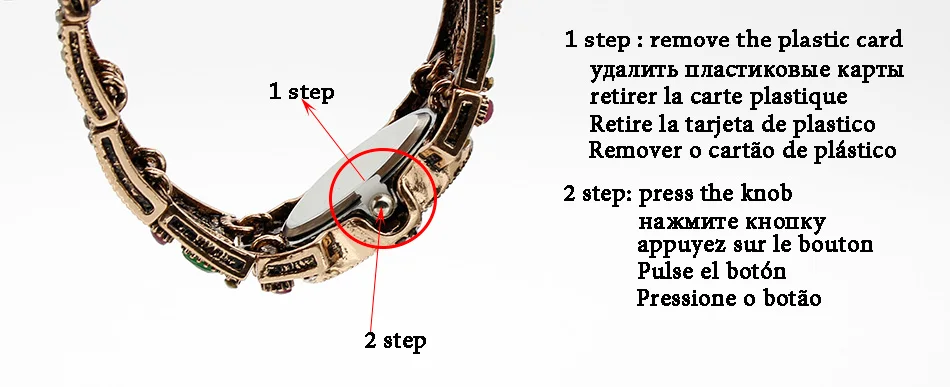 1 step

2 step

1 step : remove the plastic card
удалить пластиковые карты
retirer la carte plastique
Retire la tarjeta de plastico
Remover o cartão de plástico

2 step: press the knob
нажмите кнопку
appuyez sur le bouton
Pulse el botón
Pressione o botão