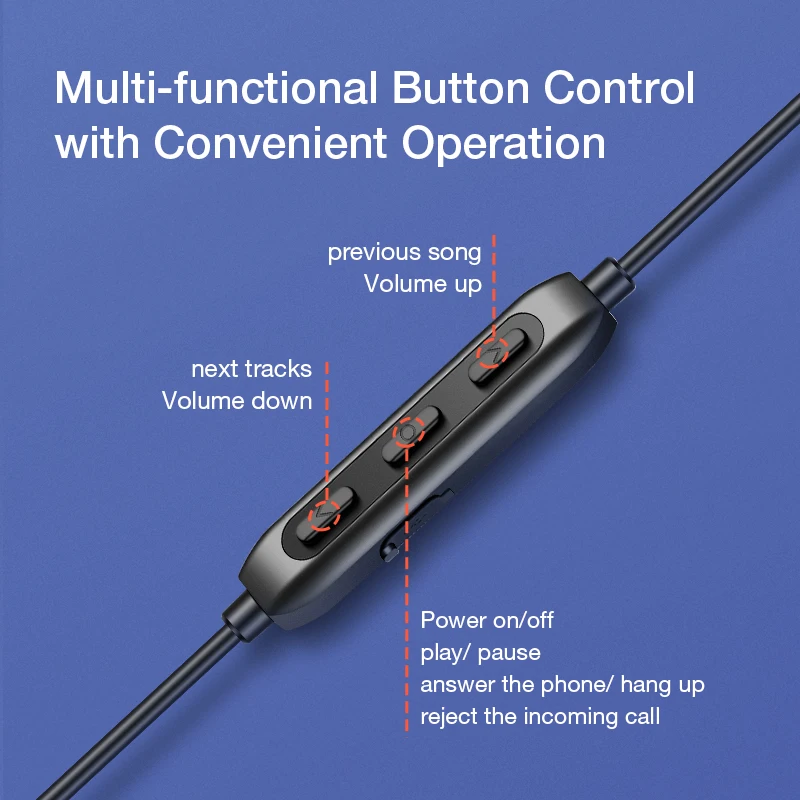 Multi-functional Button Control with Convenient Operation

previous song
Volume up

next tracks
Volume down

Power on/off
play/ pause
answer the phone/ hang up
reject the incoming call