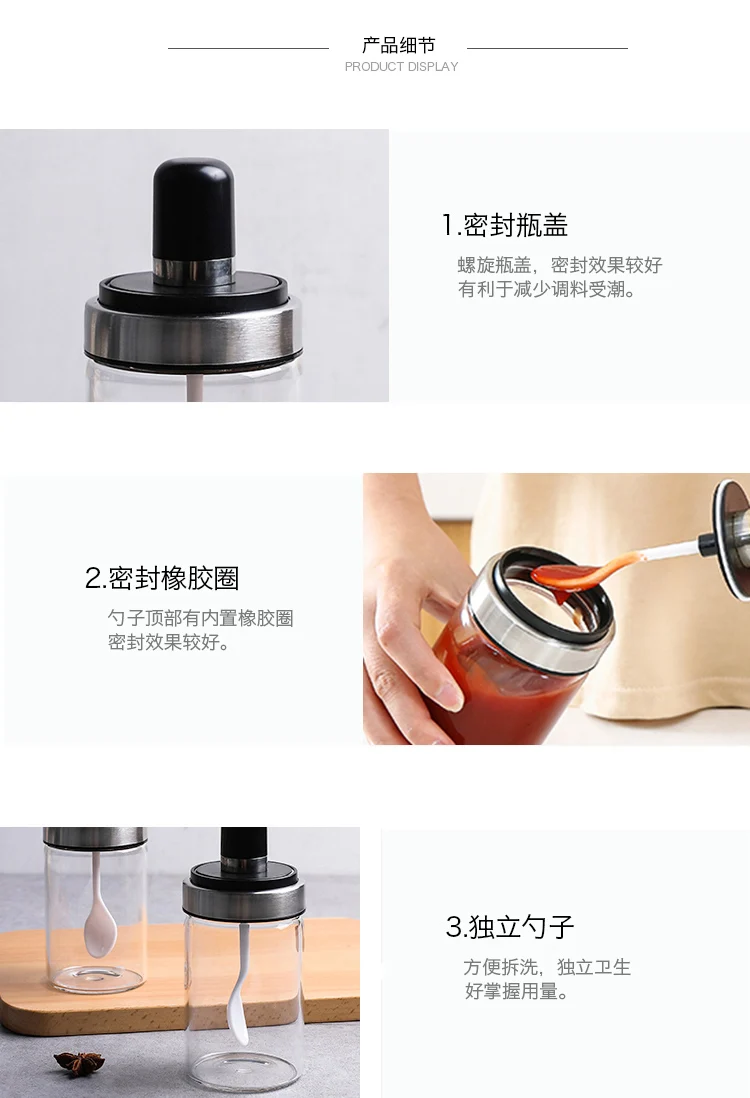 产品细节
PRODUCT DISPLAY

1.密封瓶盖
螺旋瓶盖，密封效果较好
有利于减少调料受潮。

2.密封橡胶圈
勺子顶部有内置橡胶圈
密封效果较好。

3.独立勺子
方便拆洗，独立卫生
好掌握用量。