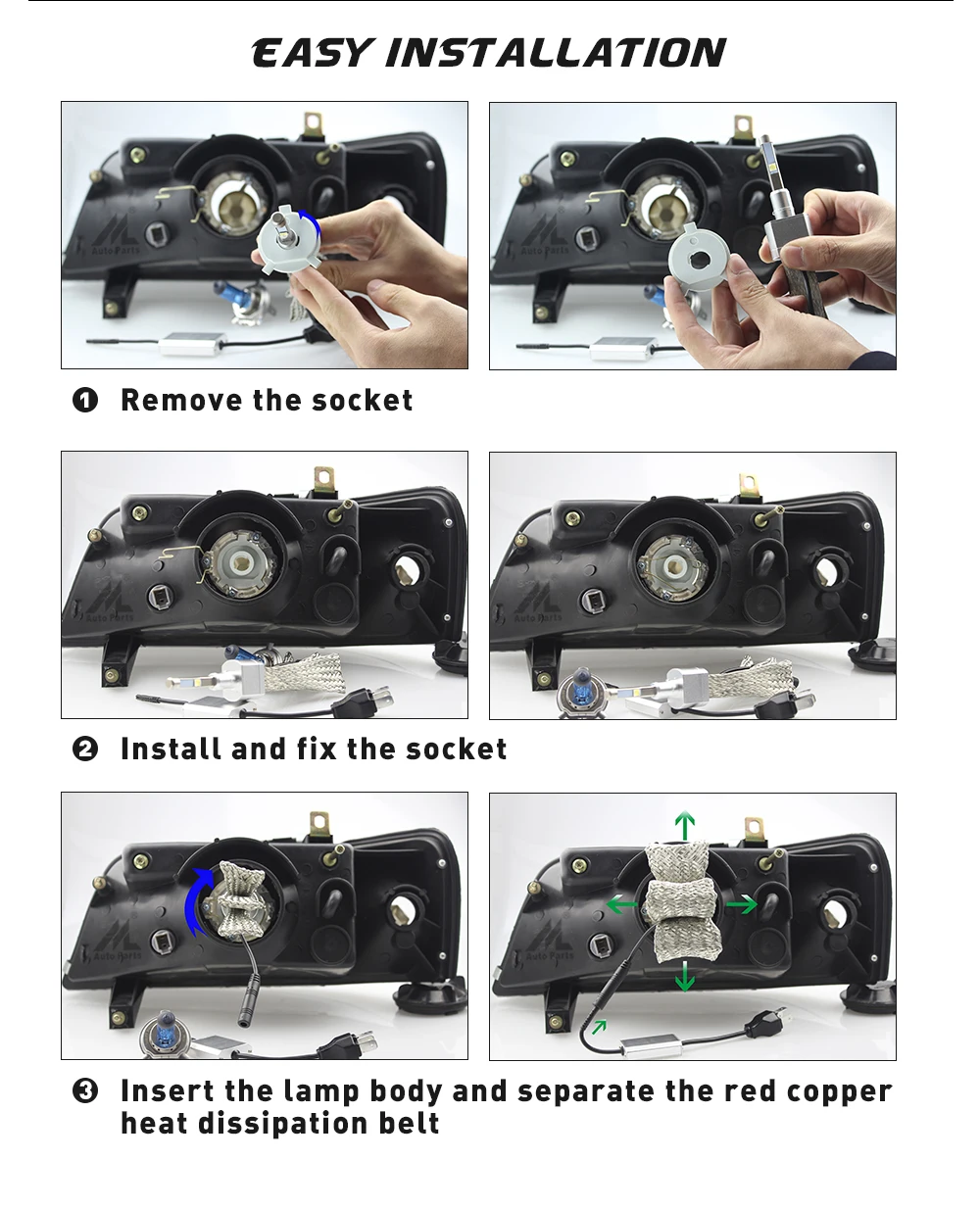 EASY INSTALLATION

Auto Parts

Auto Parts

❶ Remove the socket

Auto Parts

Auto Parts

❷ Install and fix the socket

Auto Parts

Auto Parts

❸ Insert the lamp body and separate the red copper heat dissipation belt