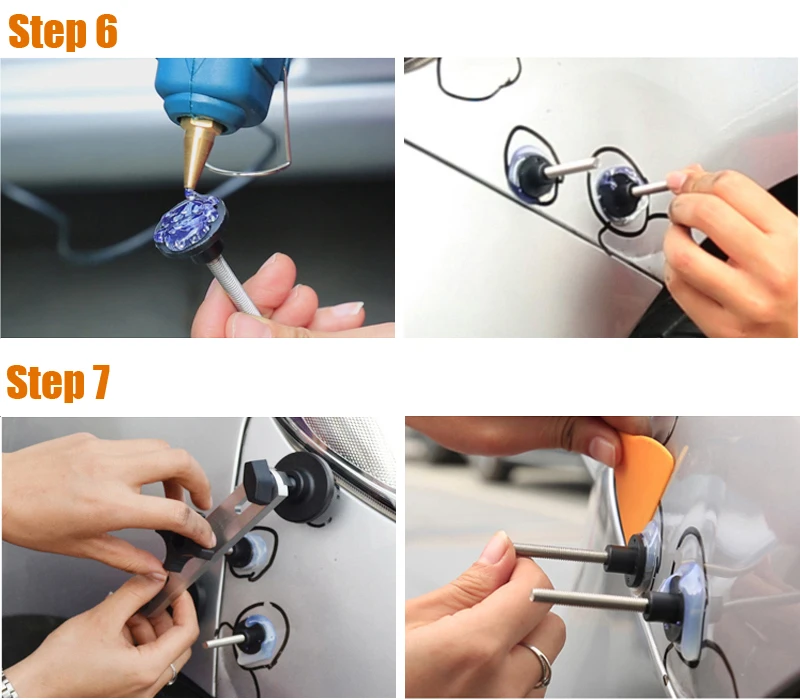 Step 6

Step 7