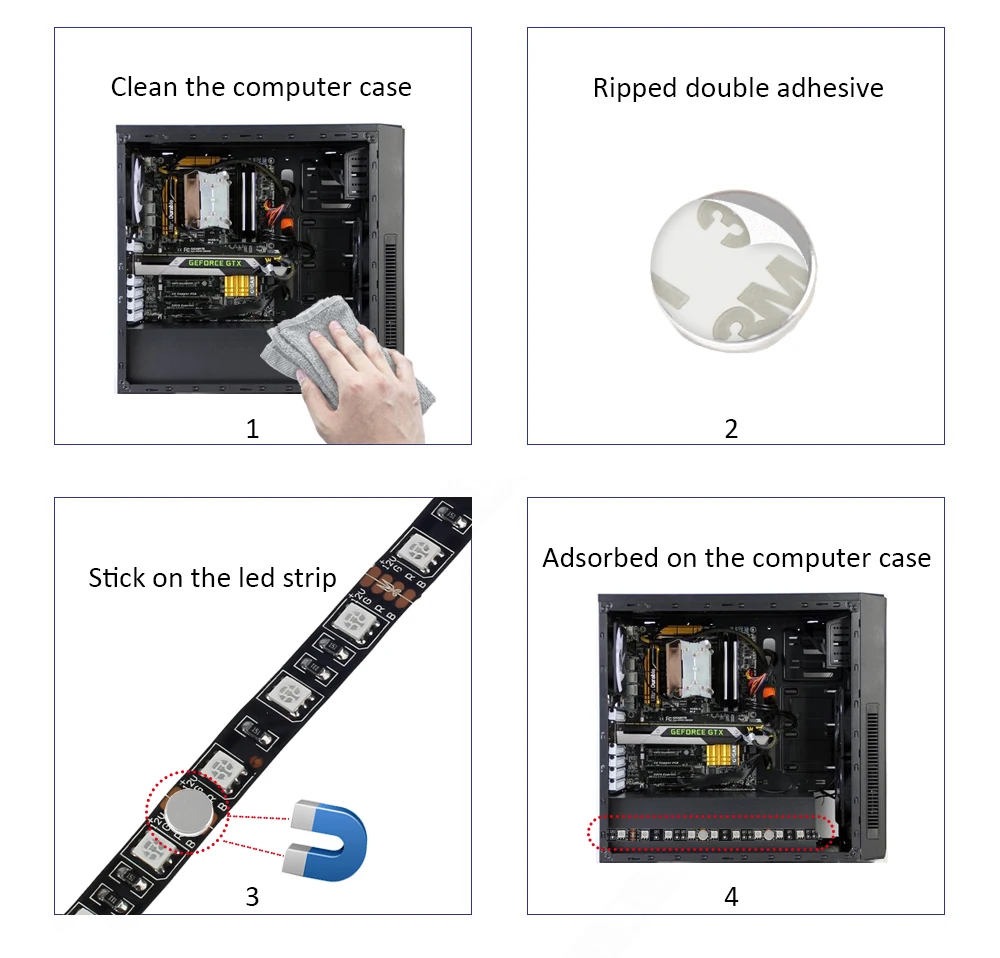 Clean the computer case

GEFORCE GTX

1

Ripped double adhesive

3M

2

Stick on the led strip

3

Adsorbed on the computer case

GEFORCE GTX

4