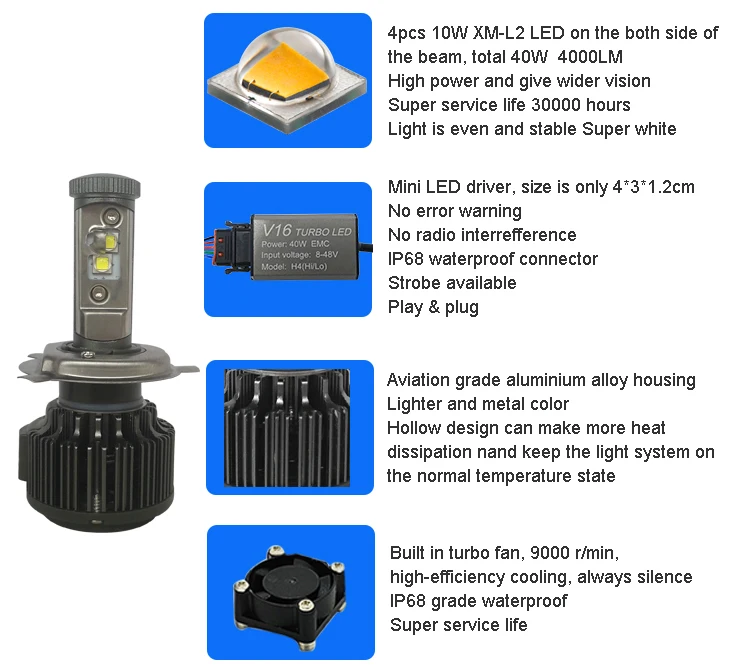 4pcs 10W XM-L2 LED on the both side of the beam, total 40W 4000LM
High power and give wider vision
Super service life 30000 hours
Light is even and stable Super white

V16 TURBO LED
Power: 40W EMC
Input voltage: 8-48V
Model: H4(Hi/Lo)

Mini LED driver, size is only 4*3*1.2cm
No error warning
No radio interrefference
IP68 waterproof connector
Strobe available
Play & plug

Aviation grade aluminium alloy housing
Lighter and metal color
Hollow design can make more heat dissipation nand keep the light system on the normal temperature state

Built in turbo fan, 9000 r/min,
high-efficiency cooling, always silence
IP68 grade waterproof
Super service life