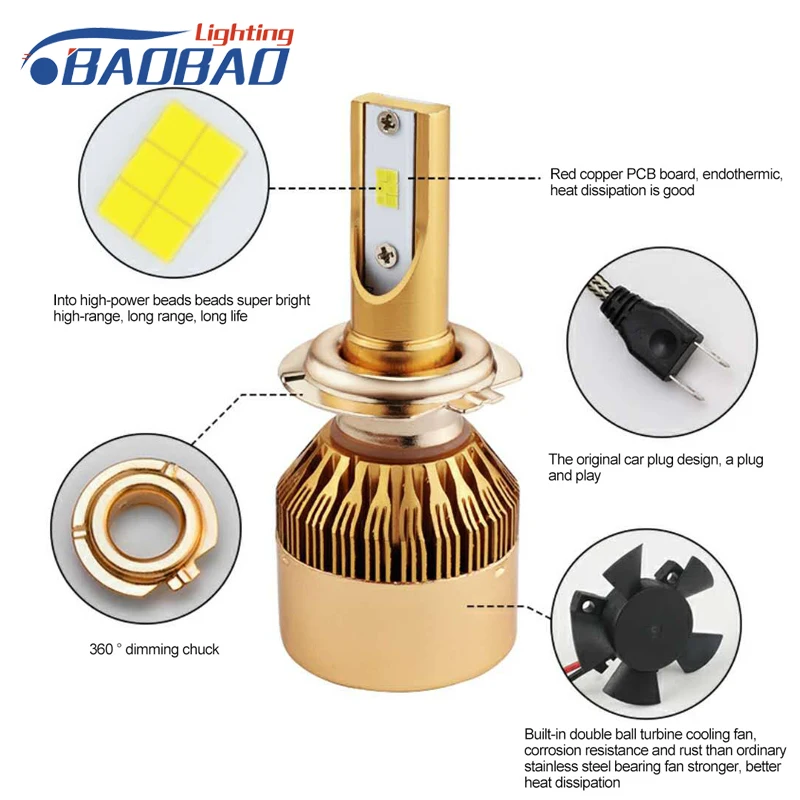 Lighting
BAOBAO

Red copper PCB board, endothermic, heat dissipation is good

Into high-power beads beads super bright high-range, long range, long life

The original car plug design, a plug and play

360 ° dimming chuck

Built-in double ball turbine cooling fan, corrosion resistance and rust than ordinary stainless steel bearing fan stronger, better heat dissipation